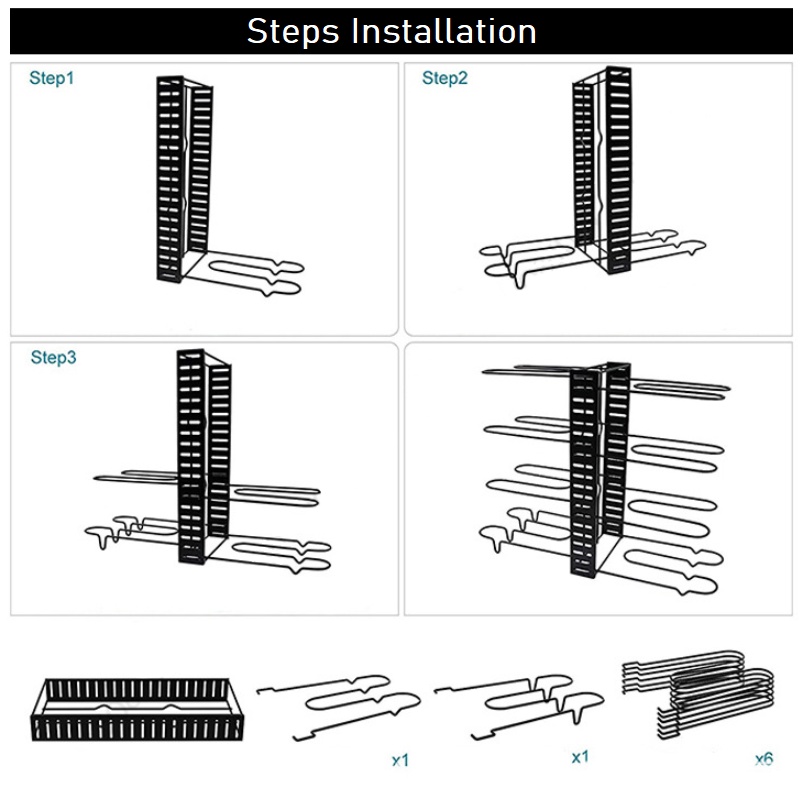 Steps Installation

Step1

Step2

Step3

x1

x1

x6