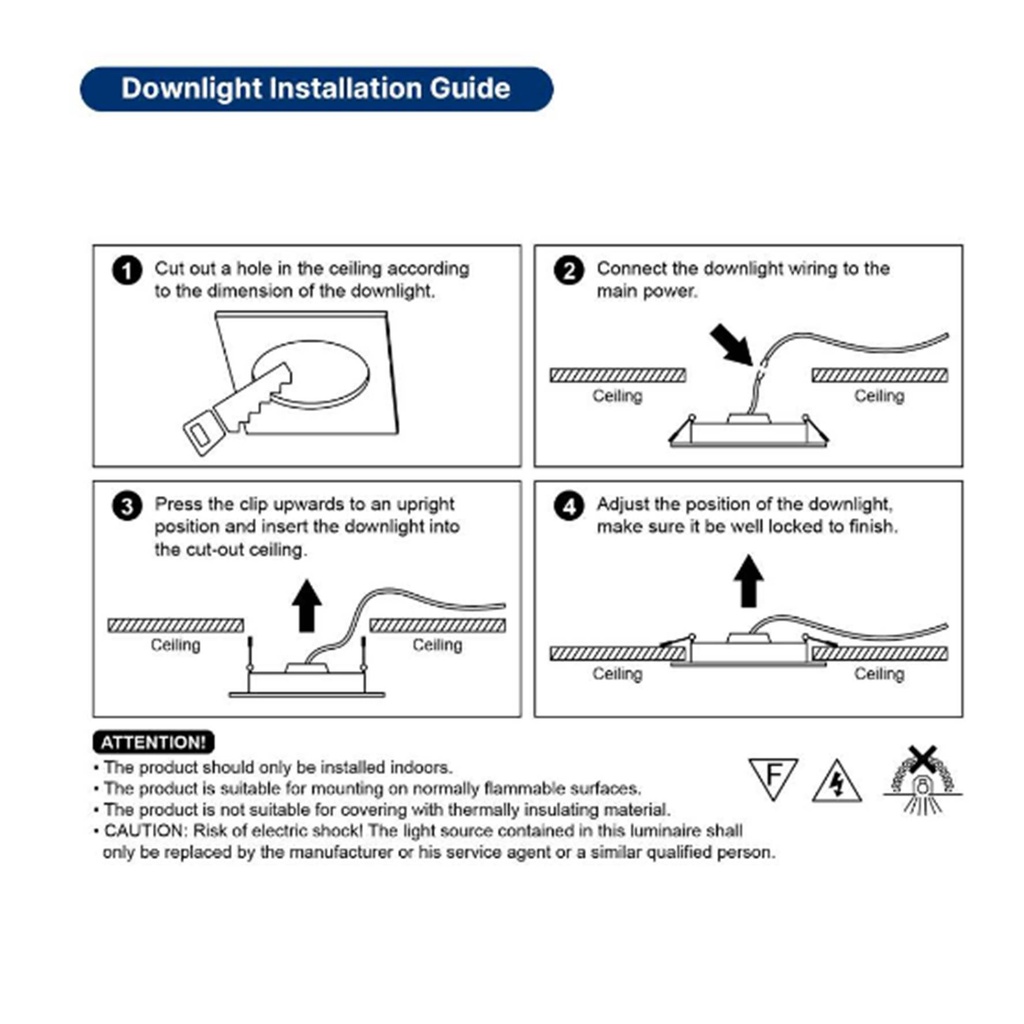 Downlight Installation Guide

1 Cut out a hole in the ceiling according to the dimension of the downlight.

2 Connect the downlight wiring to the main power.

Ceiling

Ceiling

3 Press the clip upwards to an upright position and insert the downlight into the cut-out ceiling.

Ceiling

Ceiling

4 Adjust the position of the downlight, make sure it be well locked to finish.

Ceiling

Ceiling

ATTENTION!
• The product should only be installed indoors.
• The product is suitable for mounting on normally flammable surfaces.
• The product is not suitable for covering with thermally insulating material.
• CAUTION: Risk of electric shock! The light source contained in this luminaire shall only be replaced by the manufacturer or his service agent or a similar qualified person.

F