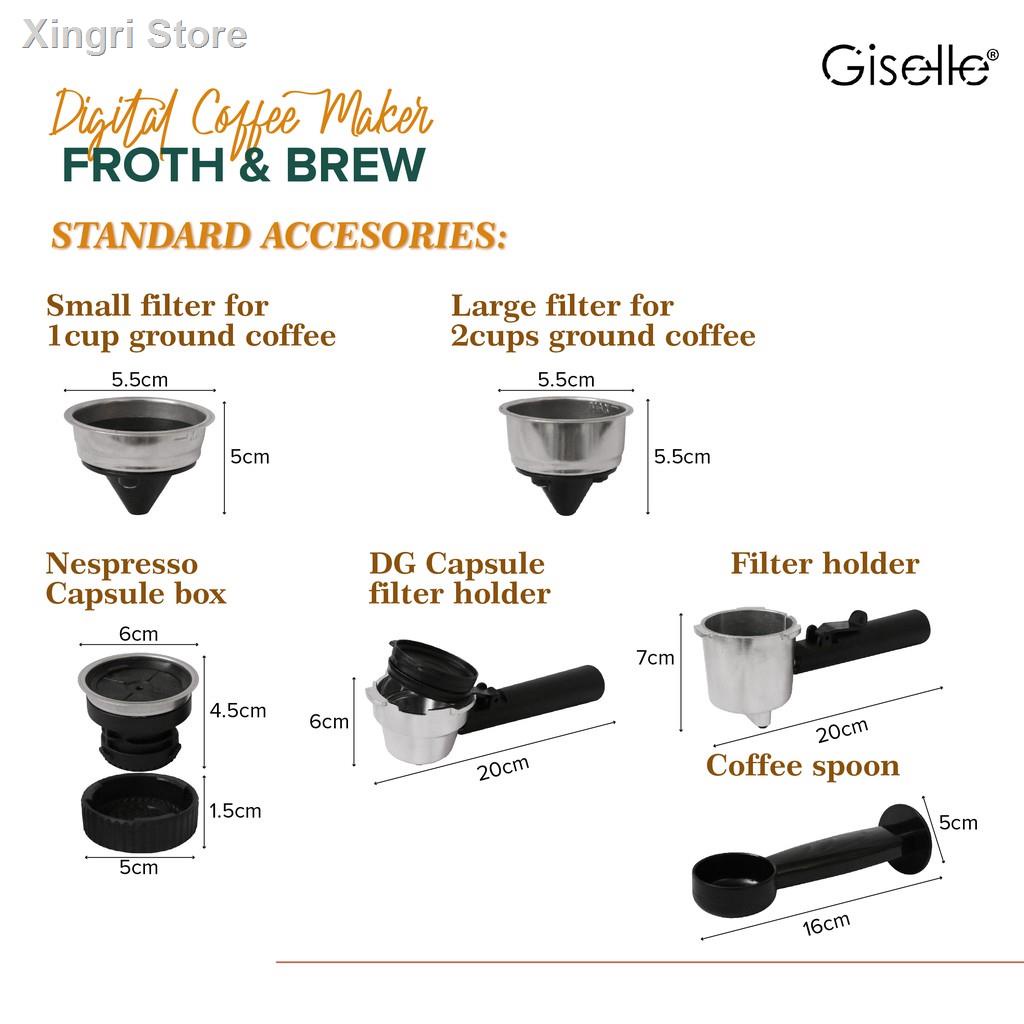 Xingri Store

Giselle®

Digital Coffee Maker
FROTH & BREW

STANDARD ACCESORIES:

Small filter for 1cup ground coffee

5.5cm

5cm

Large filter for 2cups ground coffee

5.5cm

5.5cm

Nespresso Capsule box

6cm

4.5cm

1.5cm

5cm

DG Capsule filter holder

6cm

20cm

Filter holder

7cm

20cm

Coffee spoon

5cm

16cm