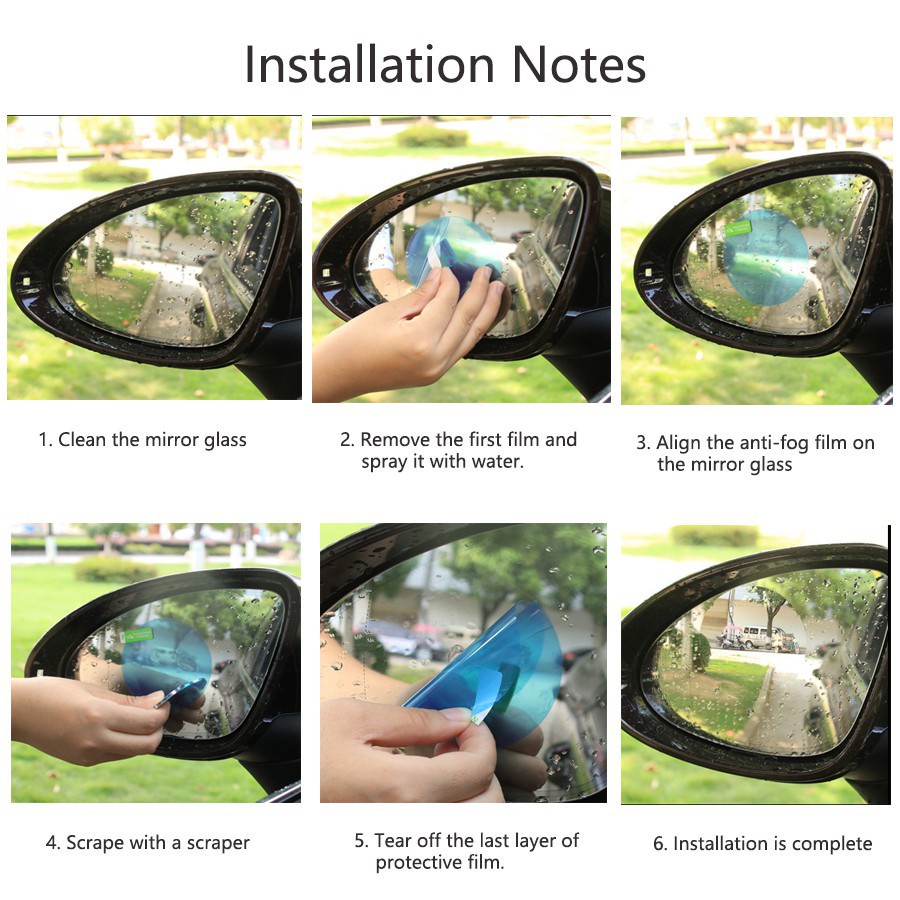 Installation Notes

1. Clean the mirror glass

2. Remove the first film and spray it with water.

3. Align the anti-fog film on the mirror glass

4. Scrape with a scraper

5. Tear off the last layer of protective film.

6. Installation is complete