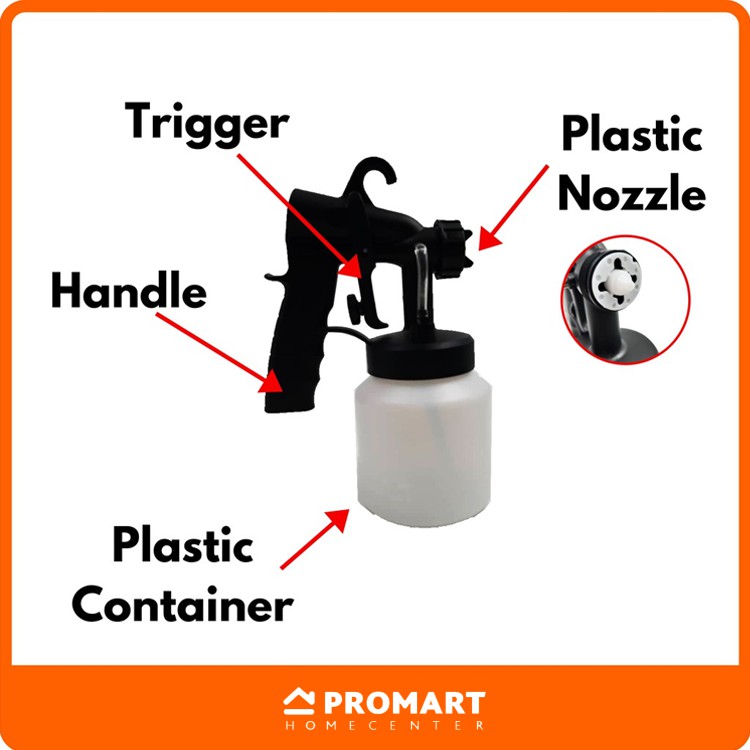 Trigger

Plastic Nozzle

Handle

Plastic Container

PROMART
HOMECENTER