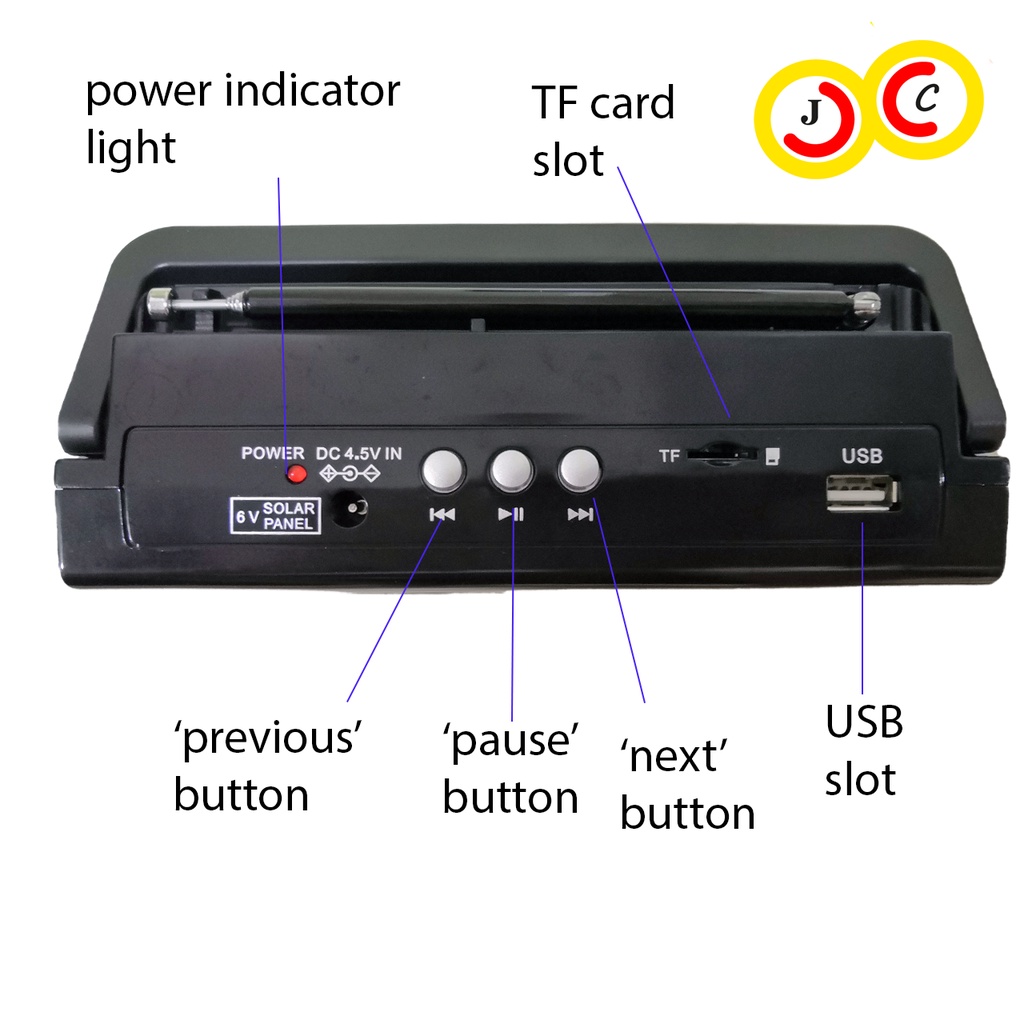 power indicator light

TF card slot

J C

POWER DC 4.5V IN

6 V SOLAR PANEL

TF

USB

‘previous’ button

‘pause’ button

‘next’ button

USB slot