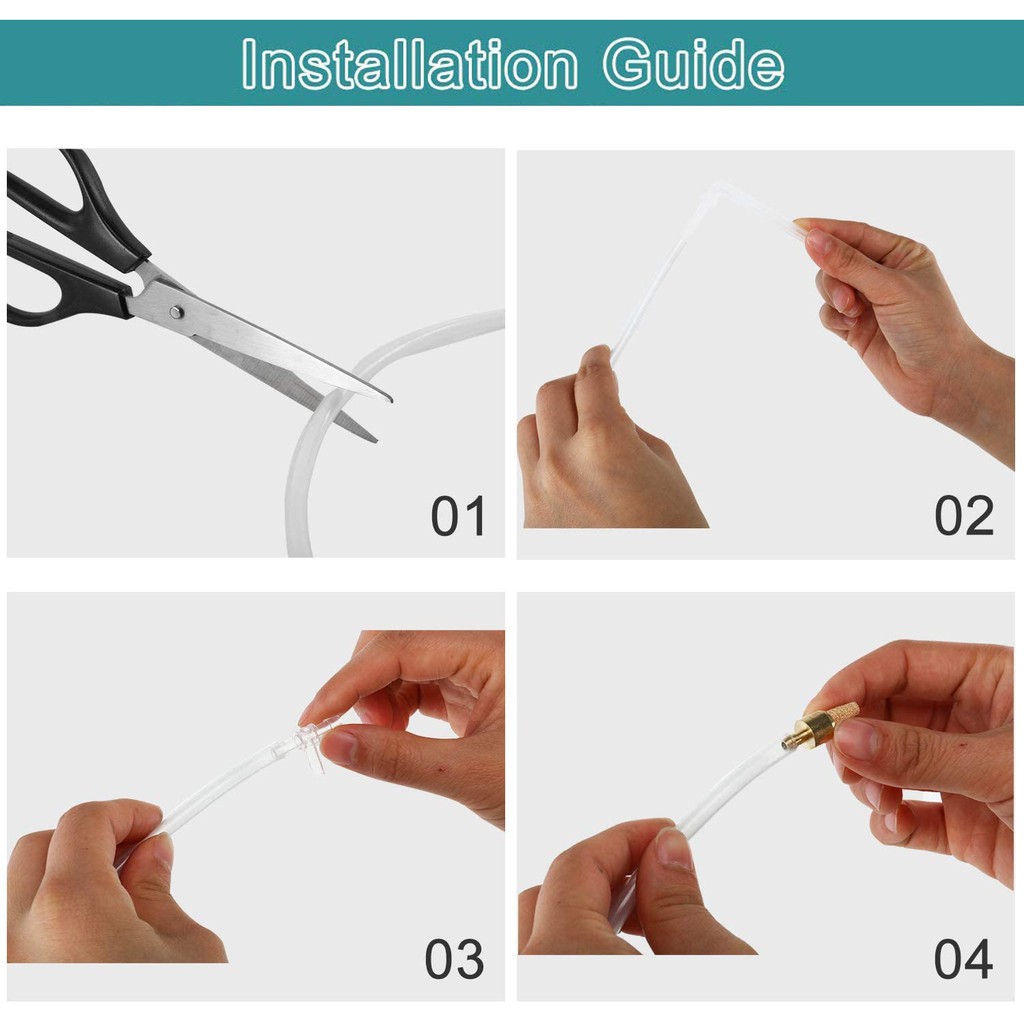 Installation Guide

01

02

03

04