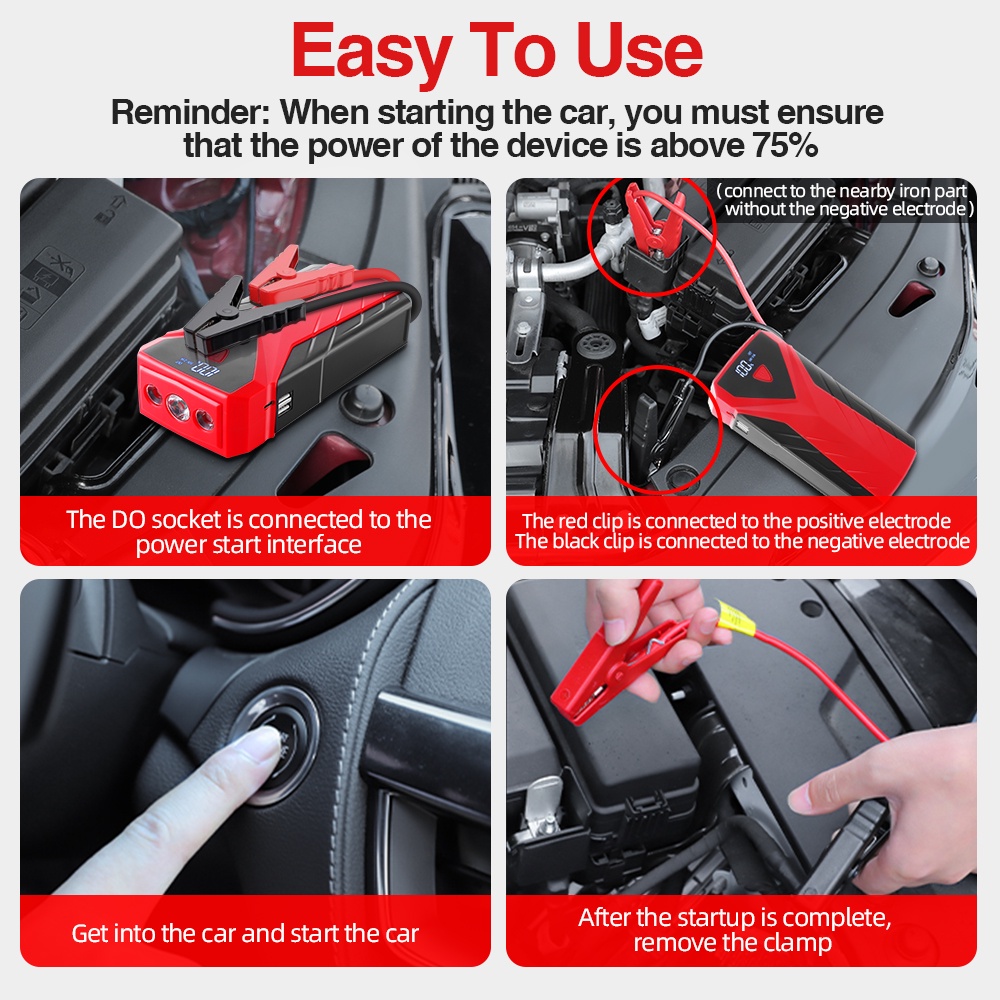 Easy To Use

Reminder: When starting the car, you must ensure that the power of the device is above 75%

The DO socket is connected to the power start interface

( connect to the nearby iron part without the negative electrode )

The red clip is connected to the positive electrode
The black clip is connected to the negative electrode

Get into the car and start the car

After the startup is complete, remove the clamp