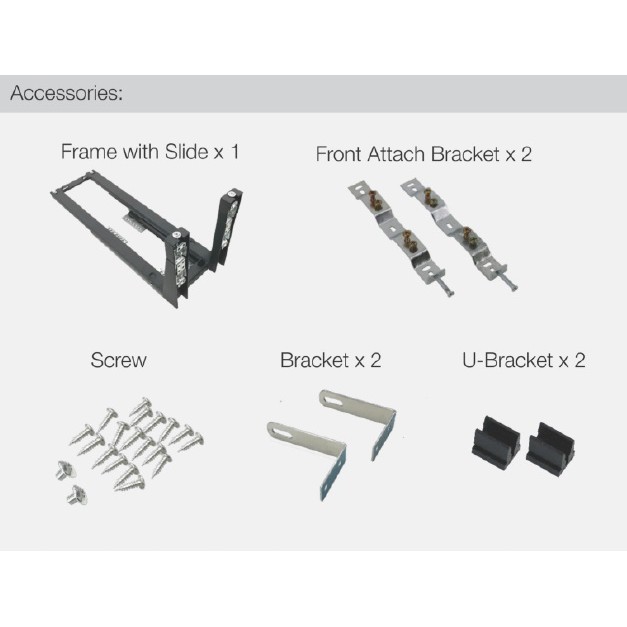 Accessories:

Frame with Slide x 1

Front Attach Bracket x 2

Screw

Bracket x 2

U-Bracket x 2