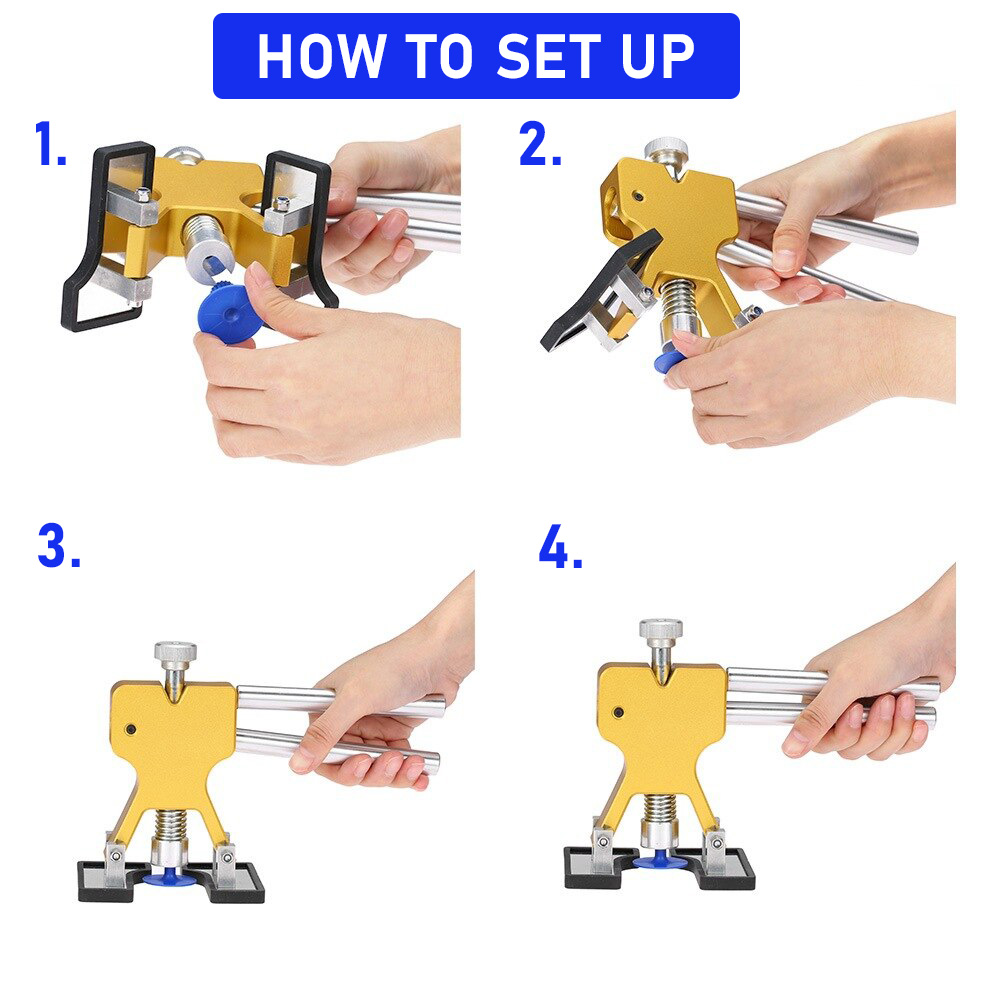 HOW TO SET UP

1.

2.

3.

4.