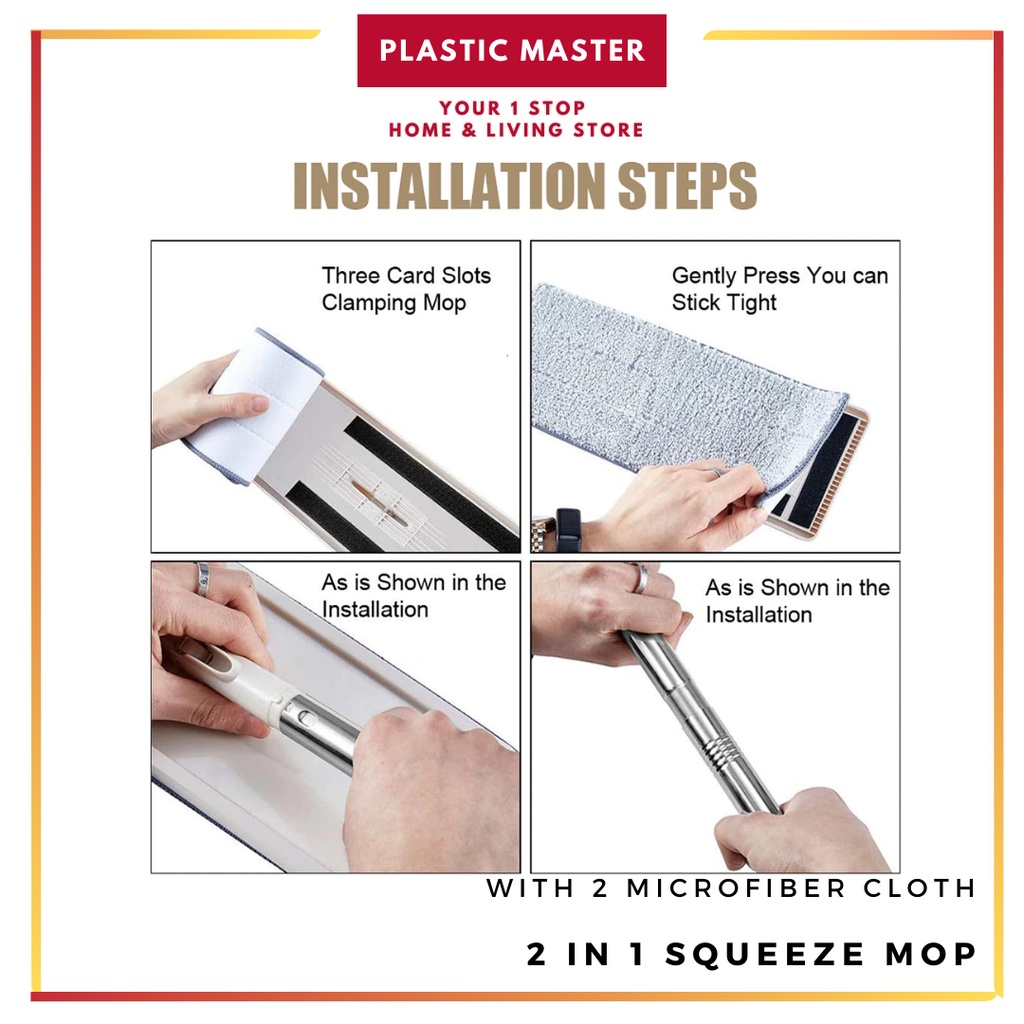 PLASTIC MASTER

YOUR 1 STOP
HOME & LIVING STORE

INSTALLATION STEPS

Three Card Slots Clamping Mop

Gently Press You can Stick Tight

As is Shown in the Installation

As is Shown in the Installation

WITH 2 MICROFIBER CLOTH

2 IN 1 SQUEEZE MOP