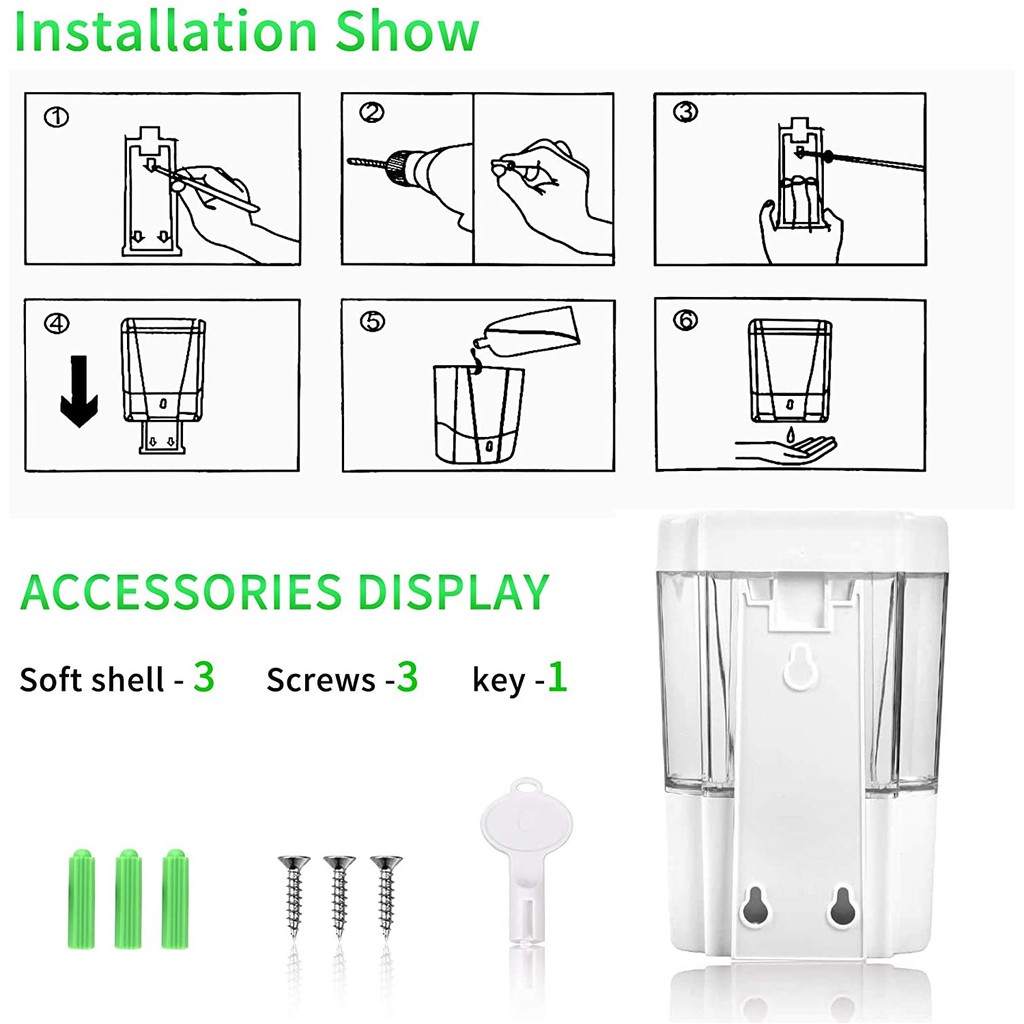 Installation Show

①

②

③

④

⑤

⑥

ACCESSORIES DISPLAY

Soft shell - 3 Screws -3 key -1