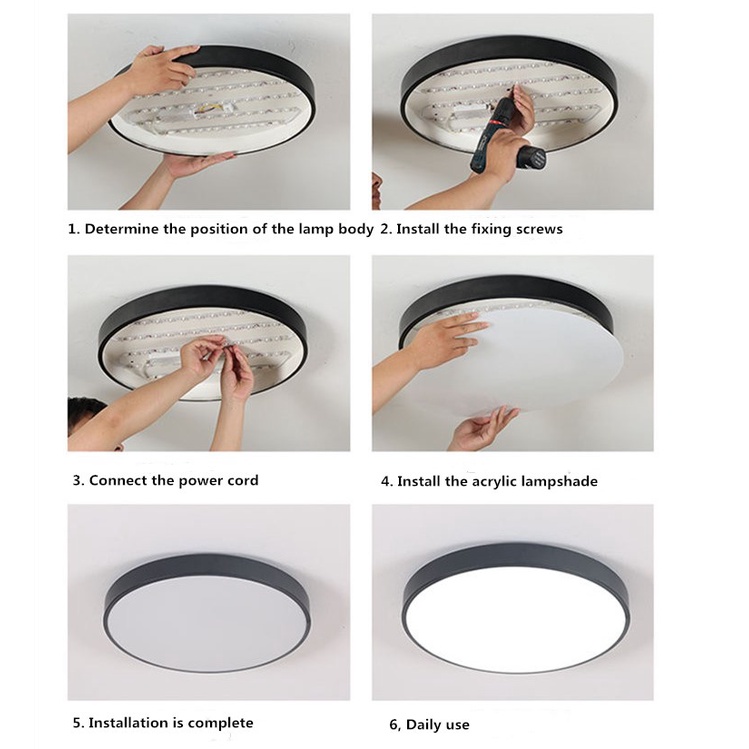 1. Determine the position of the lamp body

2. Install the fixing screws

3. Connect the power cord

4. Install the acrylic lampshade

5. Installation is complete

6, Daily use