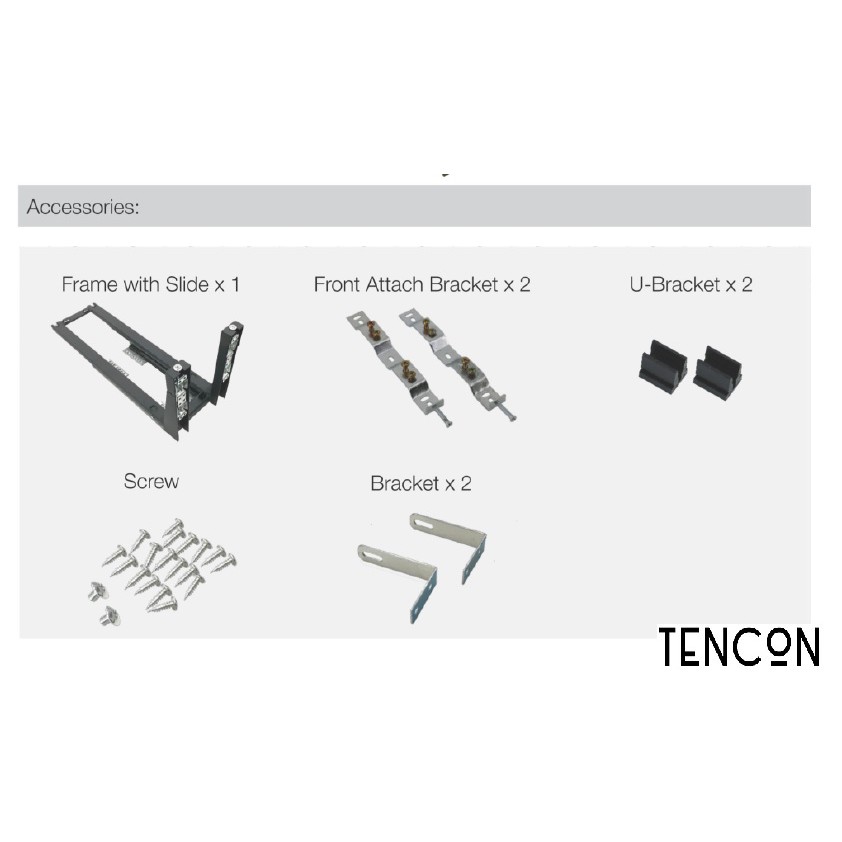 Accessories:

Frame with Slide x 1

Front Attach Bracket x 2

U-Bracket x 2

Screw

Bracket x 2

TENCON