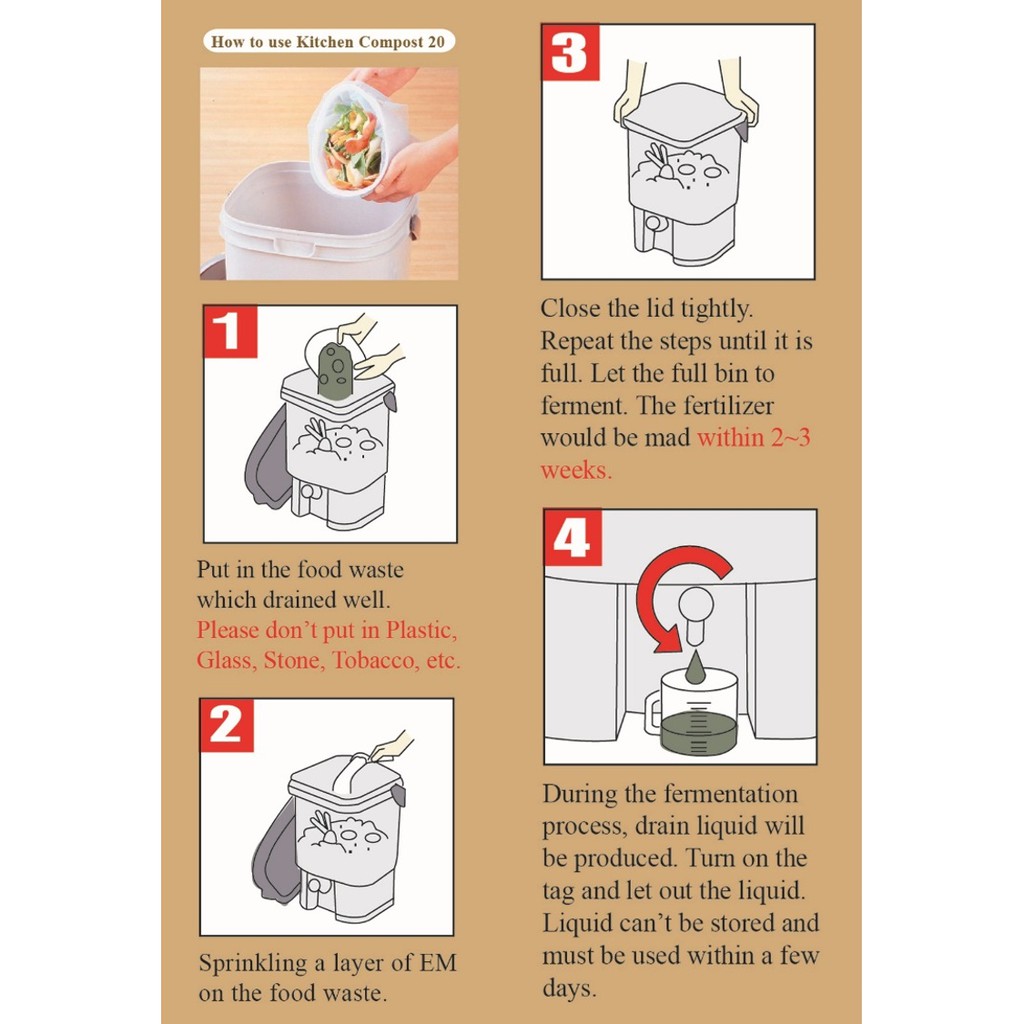 How to use Kitchen Compost 20

1

Put in the food waste which drained well. Please don't put in Plastic, Glass, Stone, Tobacco, etc.

2

Sprinkling a layer of EM on the food waste.

3

Close the lid tightly. Repeat the steps until it is full. Let the full bin to ferment. The fertilizer would be mad within 2~3 weeks.

4

During the fermentation process, drain liquid will be produced. Turn on the tag and let out the liquid. Liquid can't be stored and must be used within a few days.