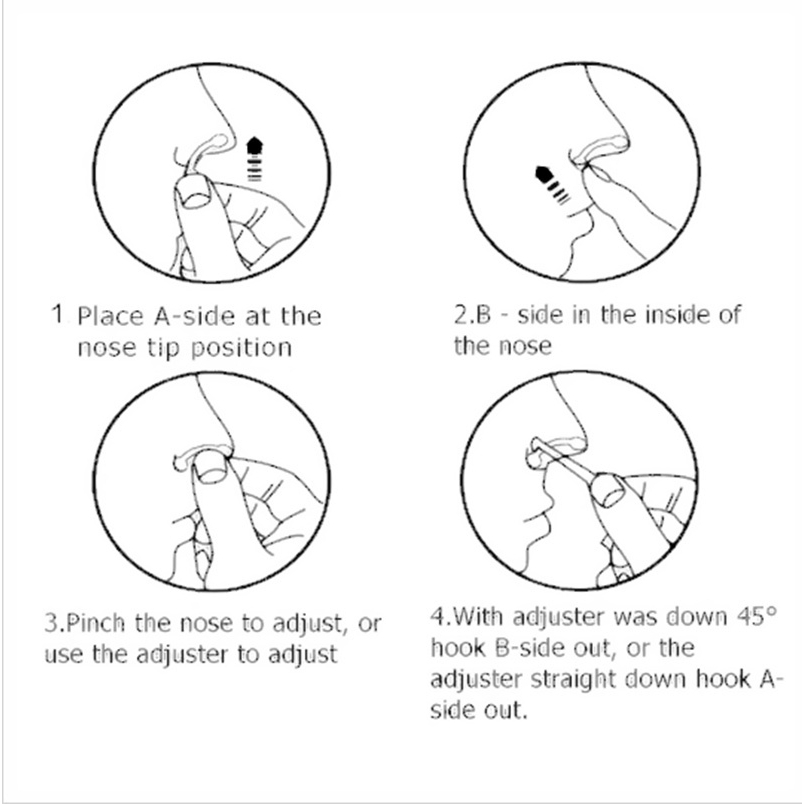 1. Place A-side at the nose tip position

2.B - side in the inside of the nose

3.Pinch the nose to adjust, or use the adjuster to adjust

4.With adjuster was down 45° hook B-side out, or the adjuster straight down hook A-side out.