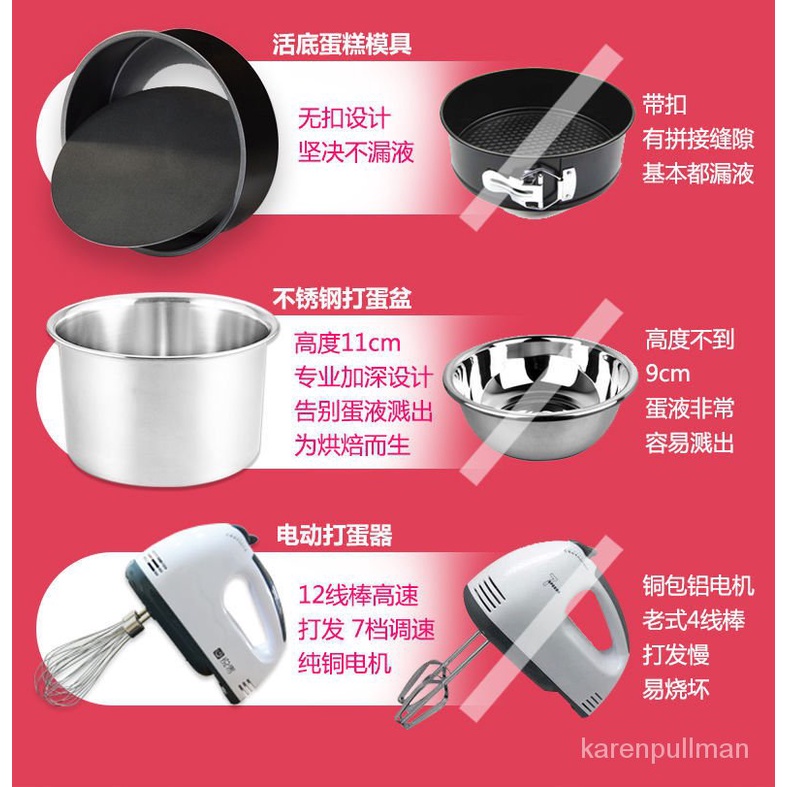 活底蛋糕模具

无扣设计
坚决不漏液

带扣
有拼接缝隙
基本都漏液

不锈钢打蛋盆

高度11cm
专业加深设计
告别蛋液溅出
为烘焙而生

高度不到
9cm
蛋液非常
容易溅出

电动打蛋器

12线棒高速
打发 7档调速
纯铜电机

铜包铝电机
老式4线棒
打发慢
易烧坏

karenpullman