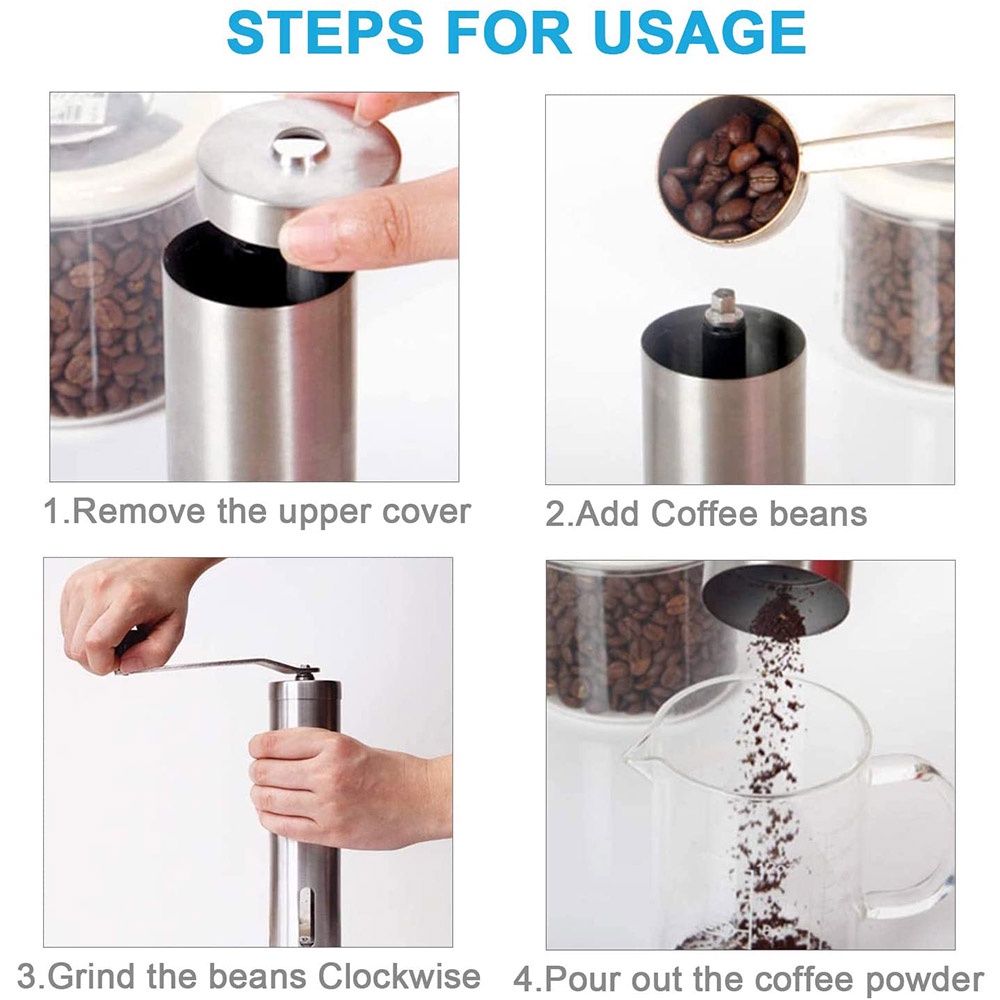 STEPS FOR USAGE

1.Remove the upper cover

2.Add Coffee beans

3.Grind the beans Clockwise

4.Pour out the coffee powder