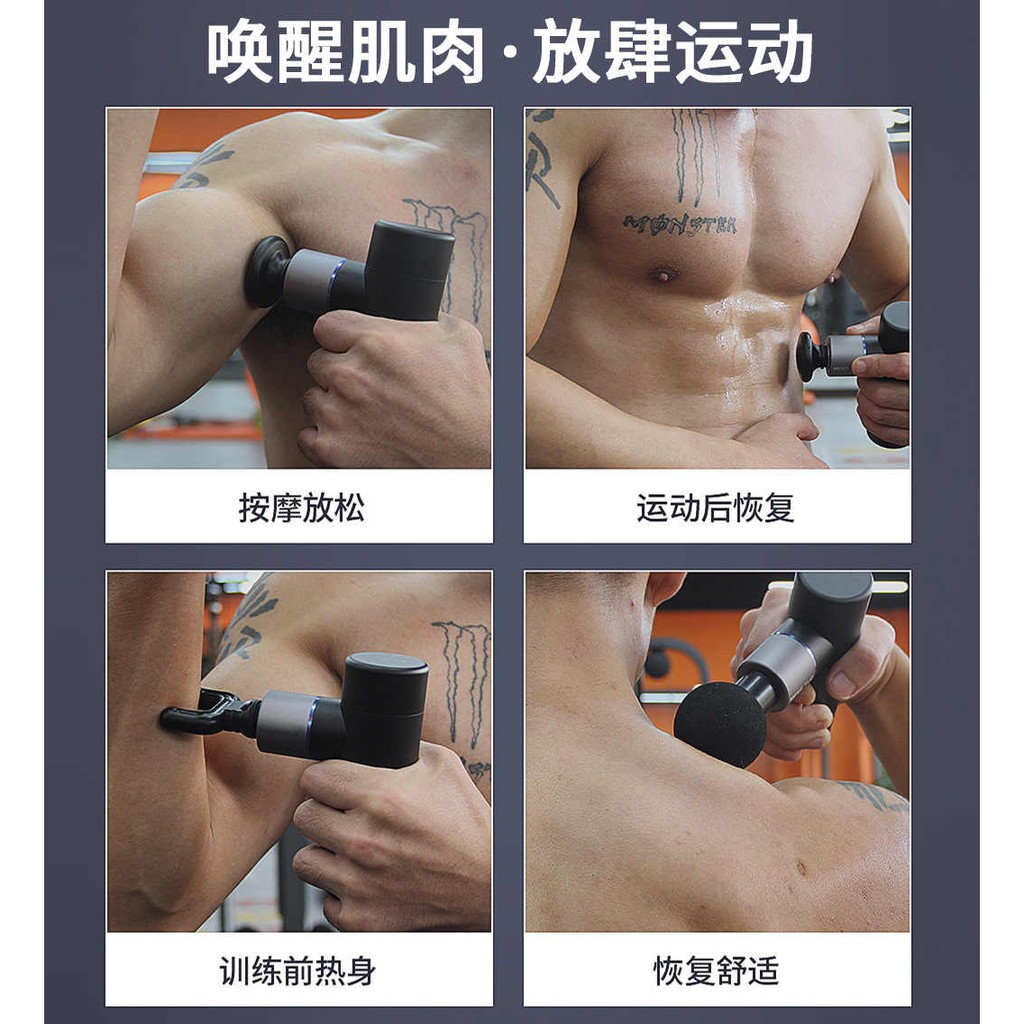 唤醒肌肉·放肆运动

MONSTER

按摩放松

运动后恢复

训练前热身

恢复舒适