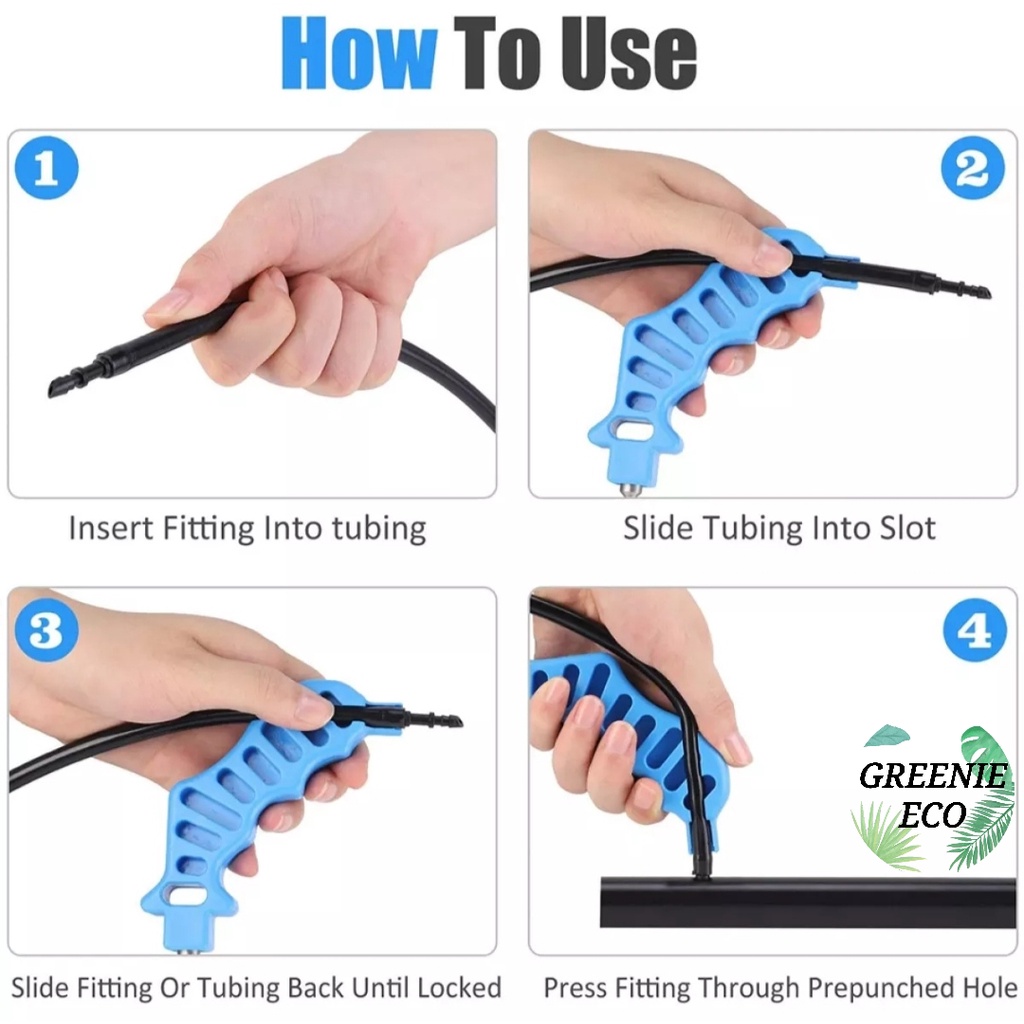 How To Use

1

Insert Fitting Into tubing

2

Slide Tubing Into Slot

3

Slide Fitting Or Tubing Back Until Locked

4

GREENIE ECO

Press Fitting Through Prepunched Hole