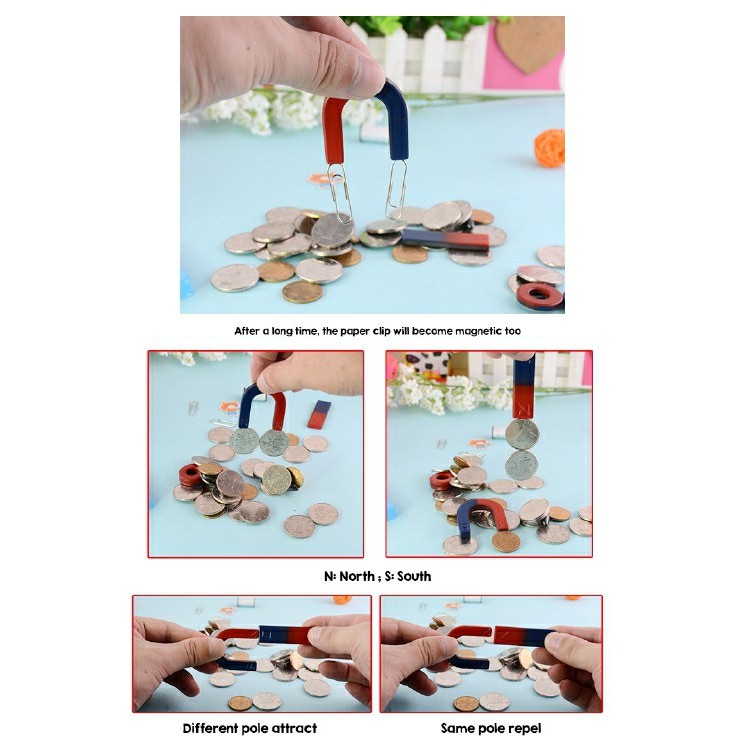 After a long time, the paper clip will become magnetic too

N: North ; S: South

Different pole attract

Same pole repel