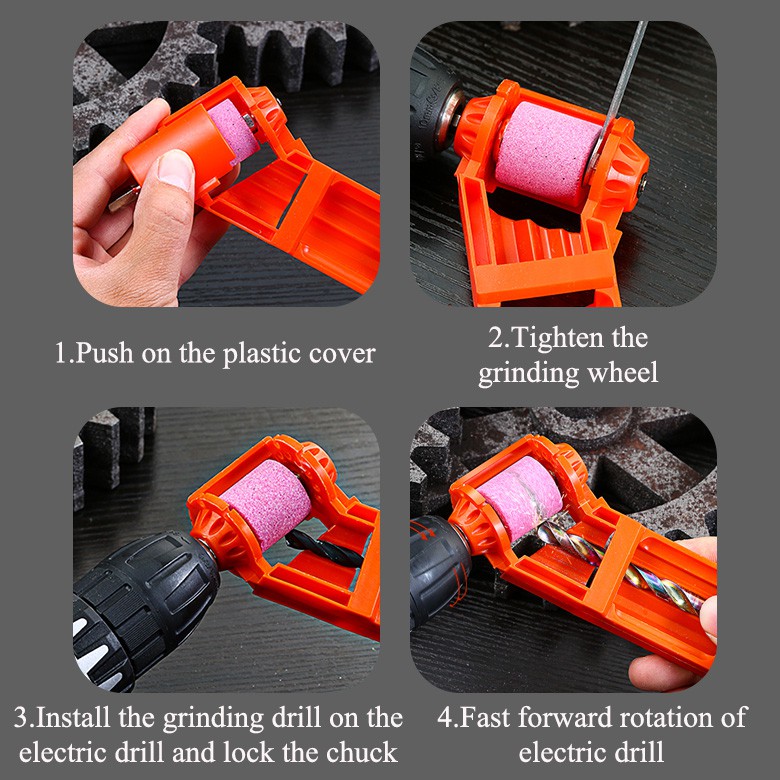 1.Push on the plastic cover

2.Tighten the grinding wheel

3.Install the grinding drill on the electric drill and lock the chuck

4.Fast forward rotation of electric drill