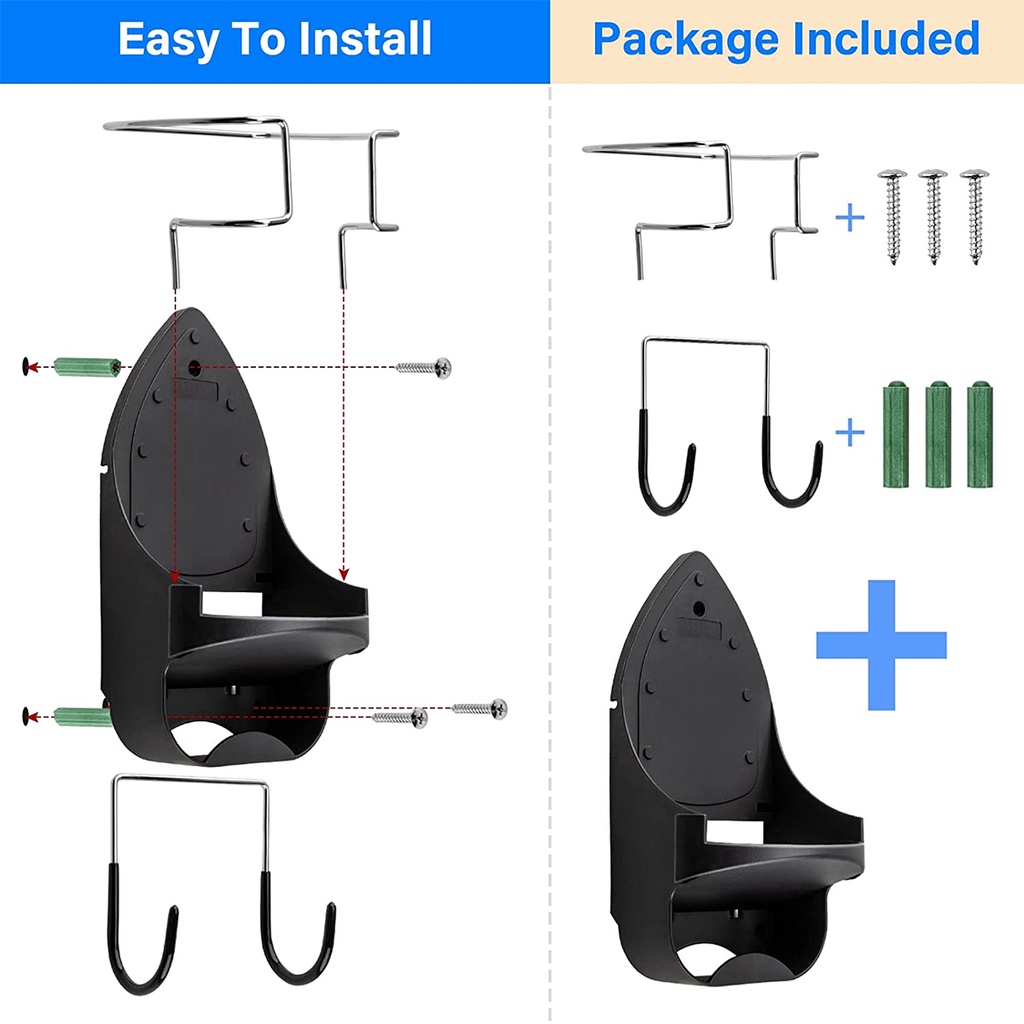 Easy To Install

Package Included

+

+

+