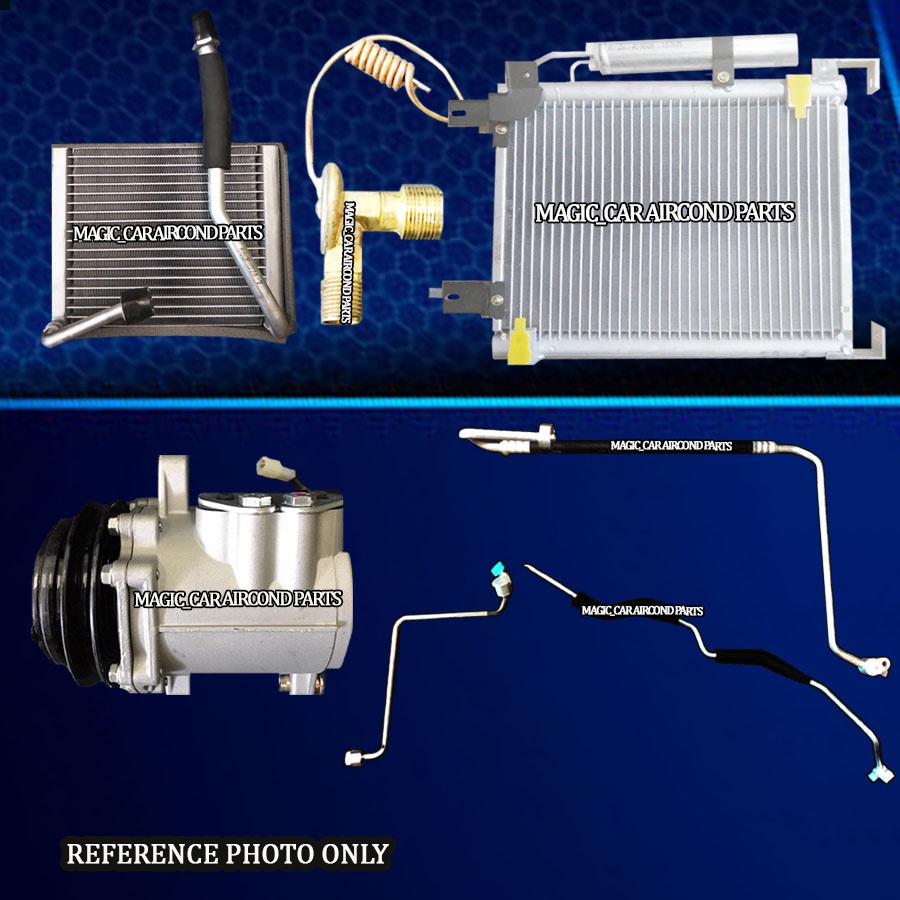 MAGIC_CAR AIRCOND PARTS

MAGIC_CAR AIRCOND PARTS

MAGIC_CAR AIRCOND PARTS

MAGIC_CAR AIRCOND PARTS

MAGIC_CAR AIRCOND PARTS

MAGIC_CAR AIRCOND PARTS

REFERENCE PHOTO ONLY