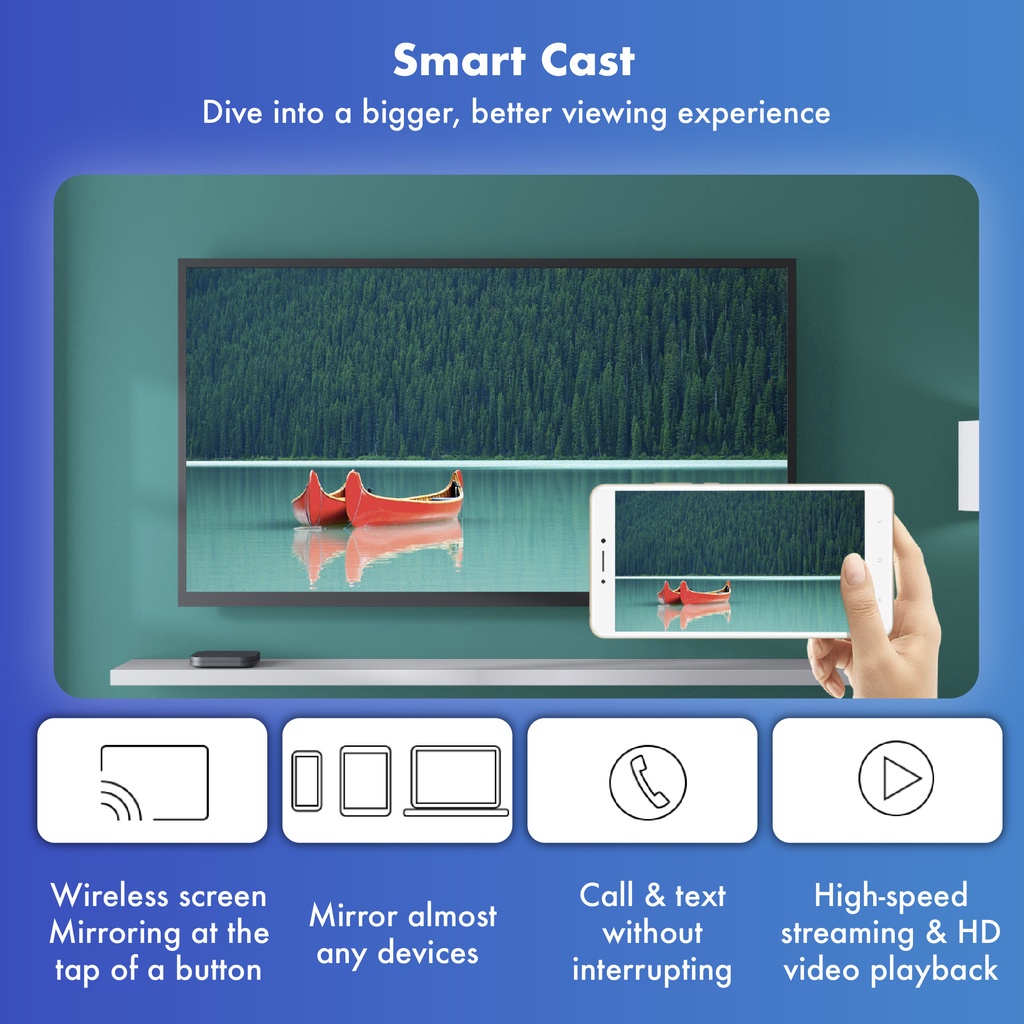 Smart Cast
Dive into a bigger, better viewing experience

Wireless screen Mirroring at the tap of a button

Mirror almost any devices

Call & text without interrupting

High-speed streaming & HD video playback