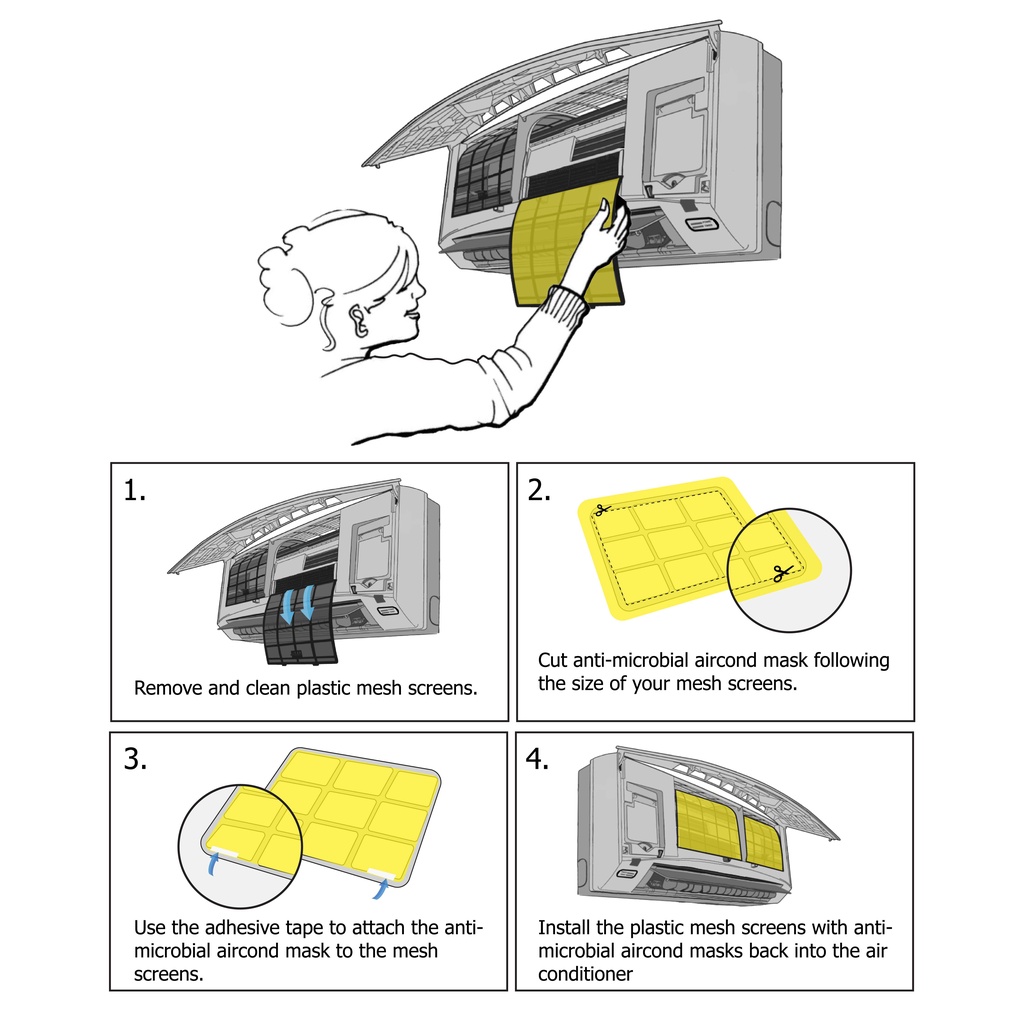 1.

Remove and clean plastic mesh screens.

2.

Cut anti-microbial aircond mask following the size of your mesh screens.

3.

Use the adhesive tape to attach the anti-microbial aircond mask to the mesh screens.

4.

Install the plastic mesh screens with anti-microbial aircond masks back into the air conditioner