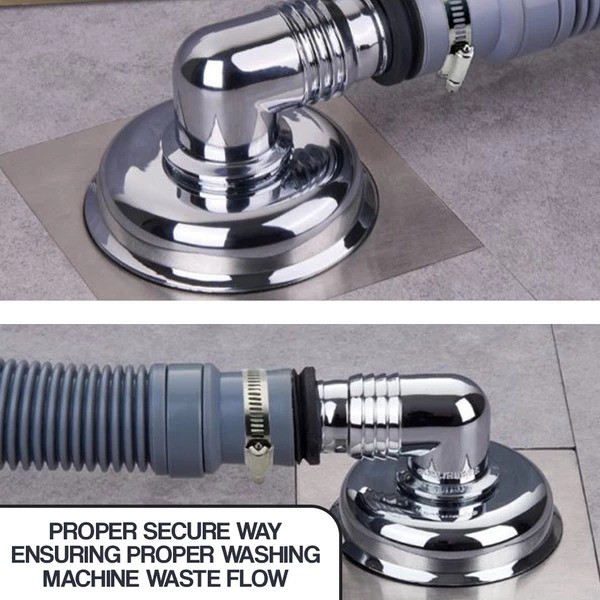 PROPER SECURE WAY ENSURING PROPER WASHING MACHINE WASTE FLOW