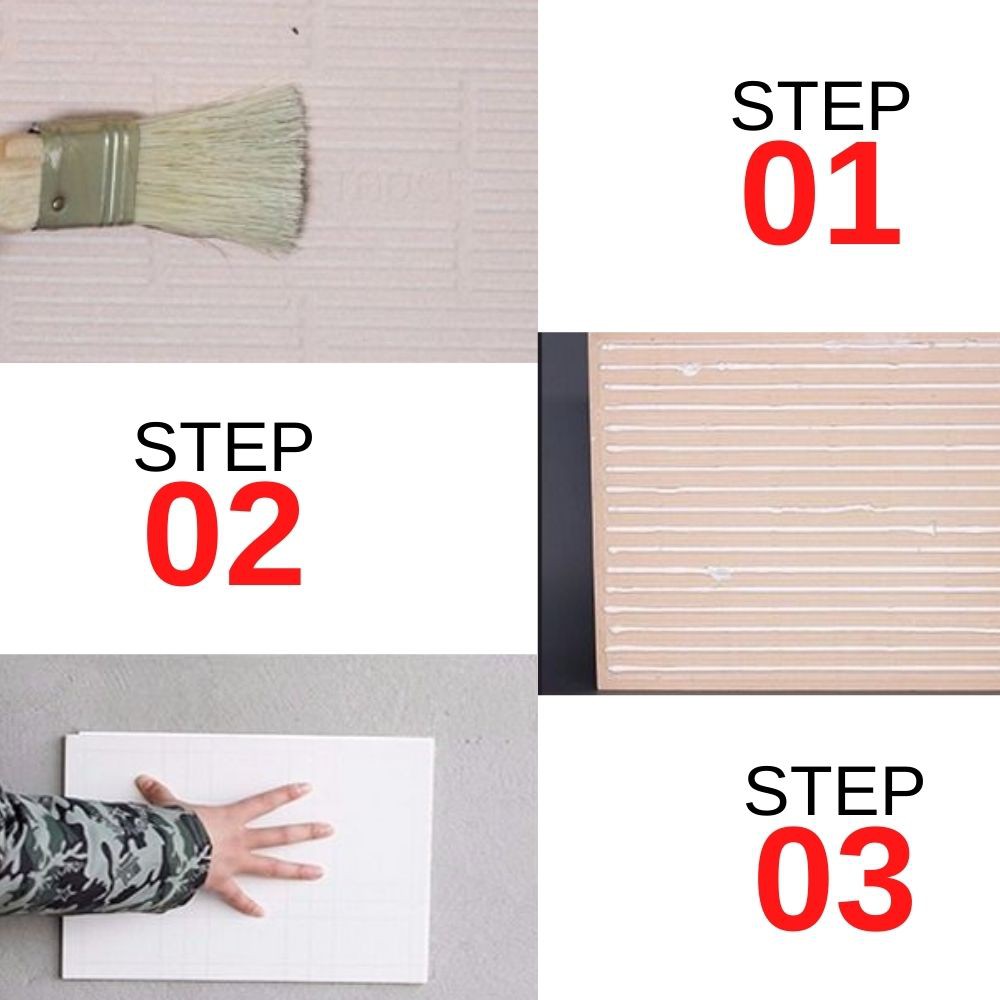 STEP
01

STEP
02

STEP
03