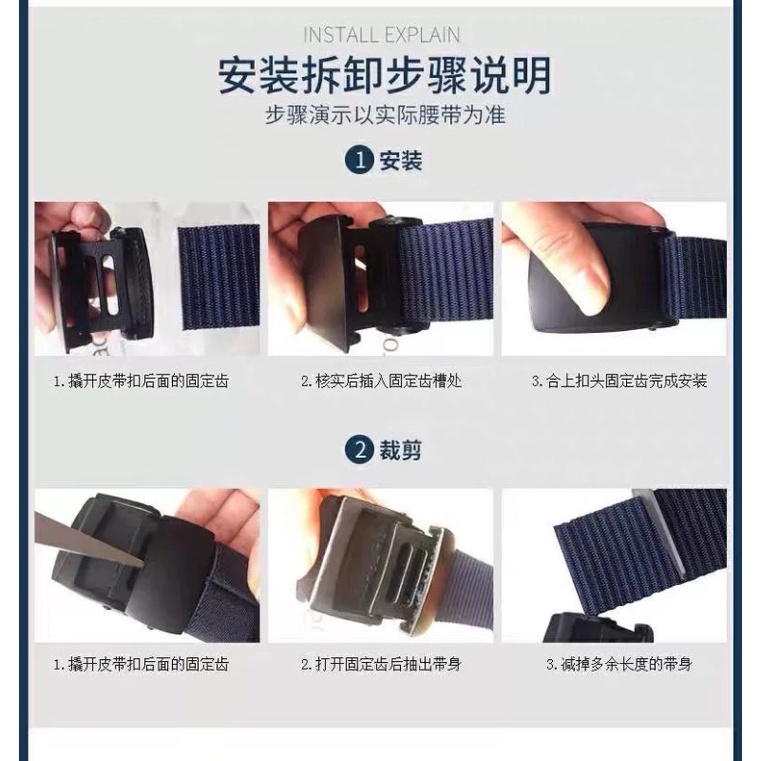 INSTALL EXPLAIN

安装拆卸步骤说明

步骤演示以实际腰带为准

1 安装

1. 撬开皮带扣后面的固定齿

2. 核实后插入固定齿槽处

3. 合上扣头固定齿完成安装

2 裁剪

1. 撬开皮带扣后面的固定齿

2. 打开固定齿后抽出带身

3. 减掉多余长度的带身