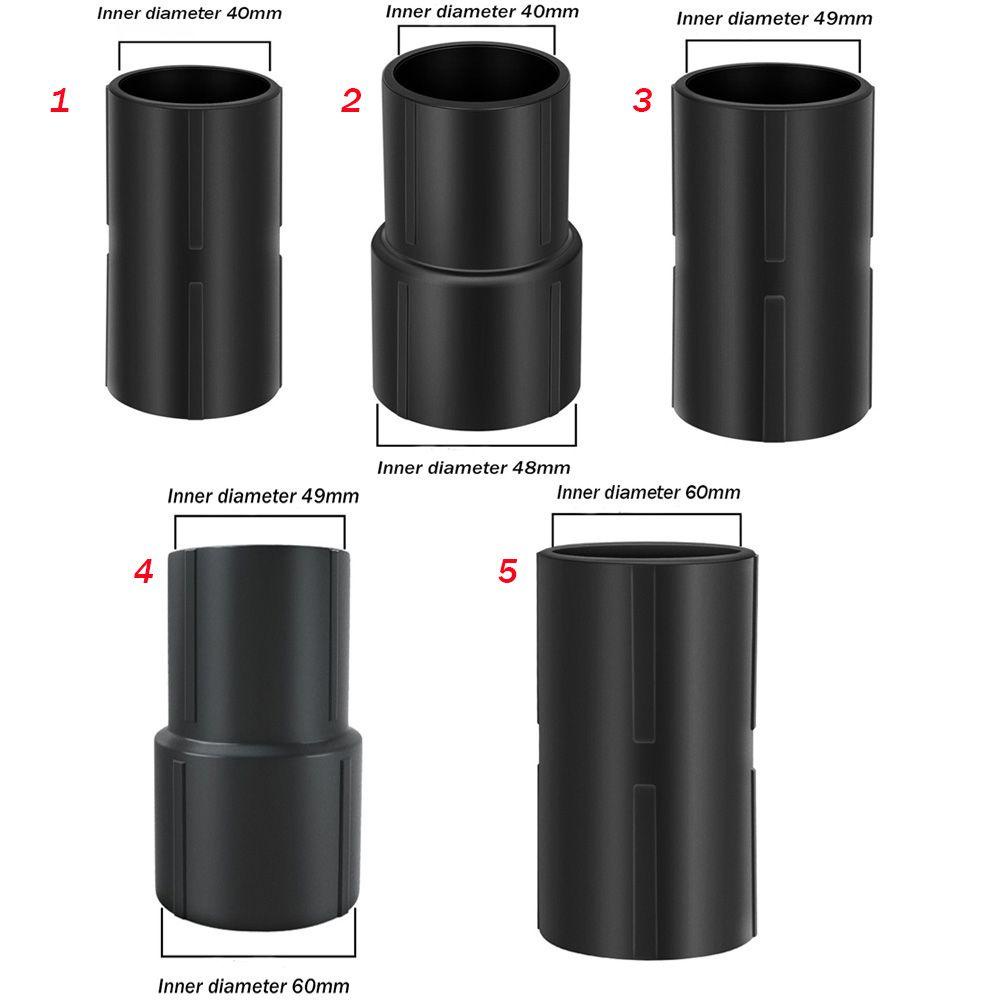 Inner diameter 40mm
1

Inner diameter 40mm
2
Inner diameter 48mm

Inner diameter 49mm
3

Inner diameter 49mm
4
Inner diameter 60mm

Inner diameter 60mm
5