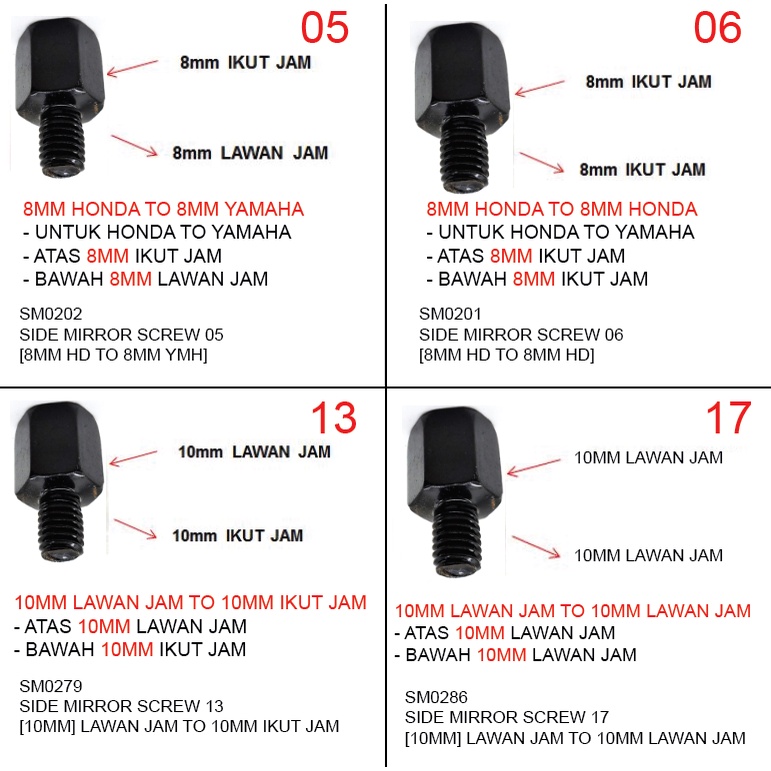 05

8mm IKUT JAM

8mm LAWAN JAM

8MM HONDA TO 8MM YAMAHA
- UNTUK HONDA TO YAMAHA
- ATAS 8MM IKUT JAM
- BAWAH 8MM LAWAN JAM

SM0202
SIDE MIRROR SCREW 05
[8MM HD TO 8MM YMH]

06

8mm IKUT JAM

8mm IKUT JAM

8MM HONDA TO 8MM HONDA
- UNTUK HONDA TO YAMAHA
- ATAS 8MM IKUT JAM
- BAWAH 8MM IKUT JAM

SM0201
SIDE MIRROR SCREW 06
[8MM HD TO 8MM HD]

13

10mm LAWAN JAM

10mm IKUT JAM

10MM LAWAN JAM TO 10MM IKUT JAM
- ATAS 10MM LAWAN JAM
- BAWAH 10MM IKUT JAM

SM0279
SIDE MIRROR SCREW 13
[10MM] LAWAN JAM TO 10MM IKUT JAM

17

10MM LAWAN JAM

10MM LAWAN JAM

10MM LAWAN JAM TO 10MM LAWAN JAM
- ATAS 10MM LAWAN JAM
- BAWAH 10MM LAWAN JAM

SM0286
SIDE MIRROR SCREW 17
[10MM] LAWAN JAM TO 10MM LAWAN JAM