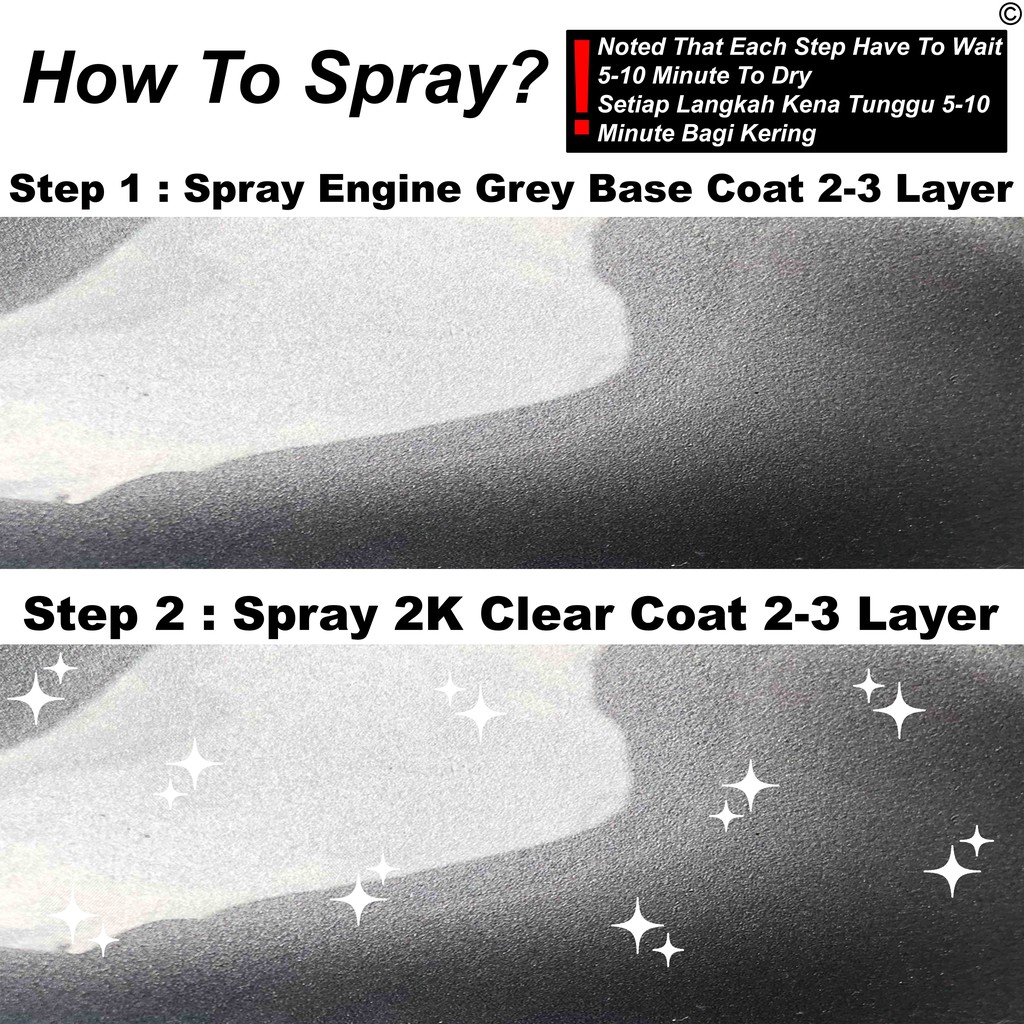 ©

How To Spray?

!
Noted That Each Step Have To Wait 5-10 Minute To Dry
Setiap Langkah Kena Tunggu 5-10 Minute Bagi Kering

Step 1 : Spray Engine Grey Base Coat 2-3 Layer

Step 2 : Spray 2K Clear Coat 2-3 Layer