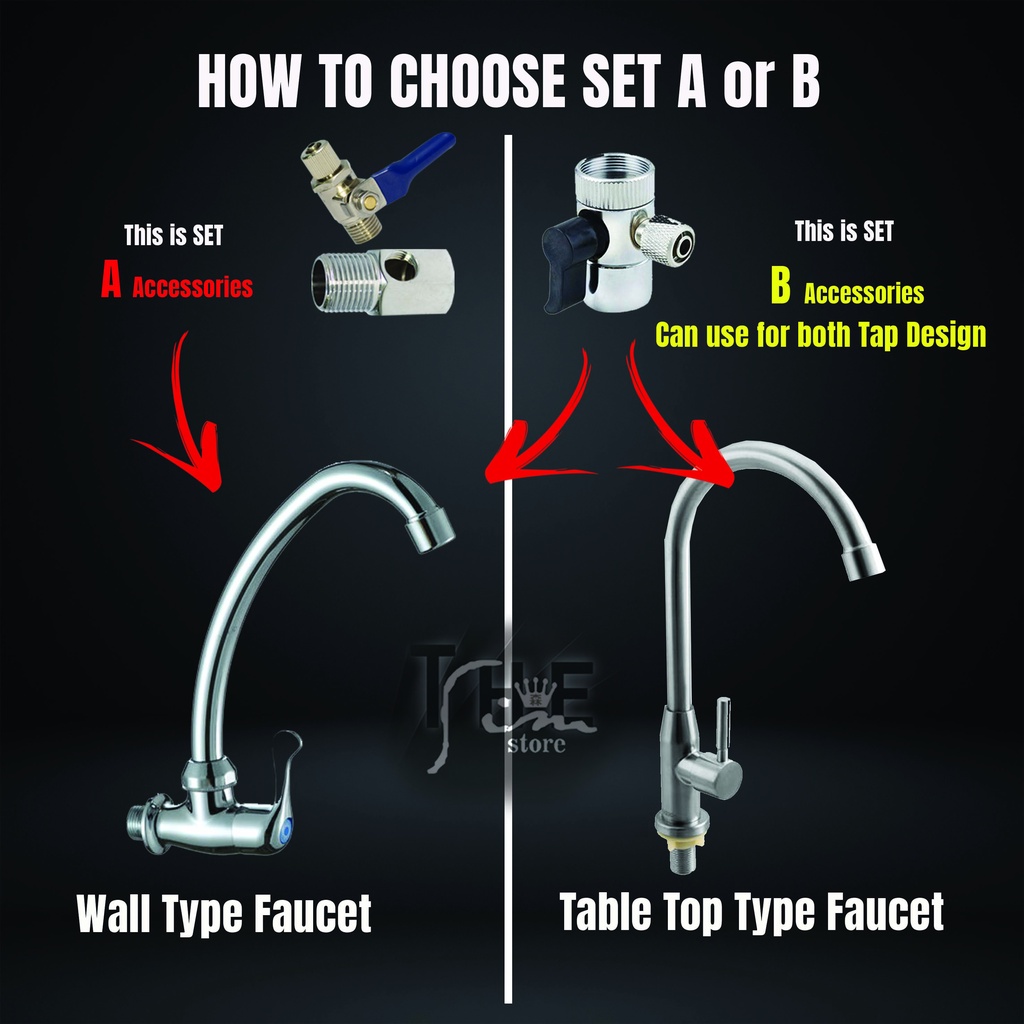 HOW TO CHOOSE SET A or B

This is SET
A Accessories

This is SET
B Accessories
Can use for both Tap Design

THE
store

Wall Type Faucet

Table Top Type Faucet