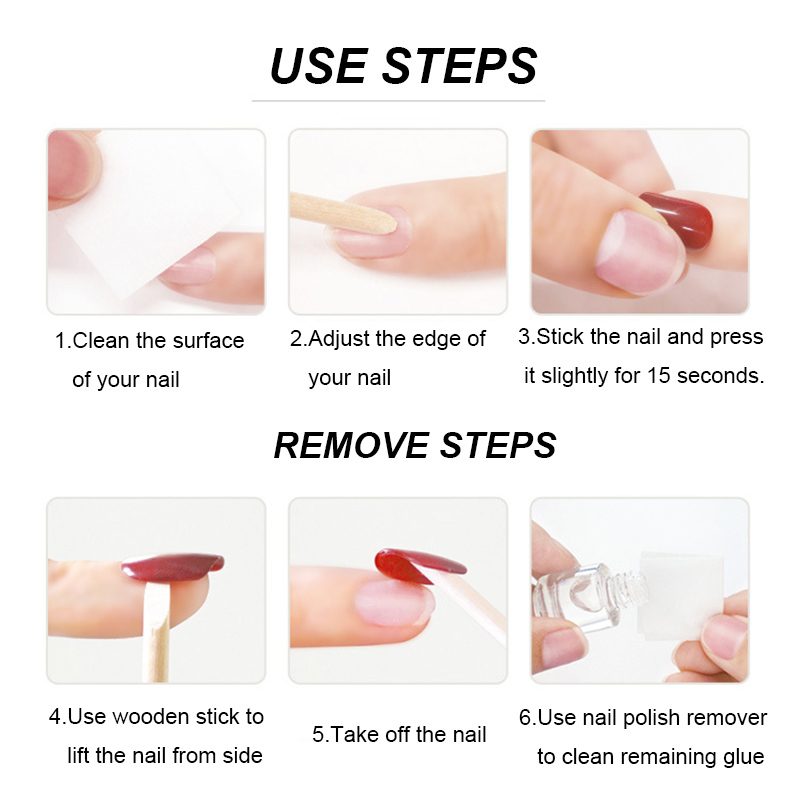 USE STEPS

1.Clean the surface of your nail

2.Adjust the edge of your nail

3.Stick the nail and press it slightly for 15 seconds.

REMOVE STEPS

4.Use wooden stick to lift the nail from side

5.Take off the nail

6.Use nail polish remover to clean remaining glue