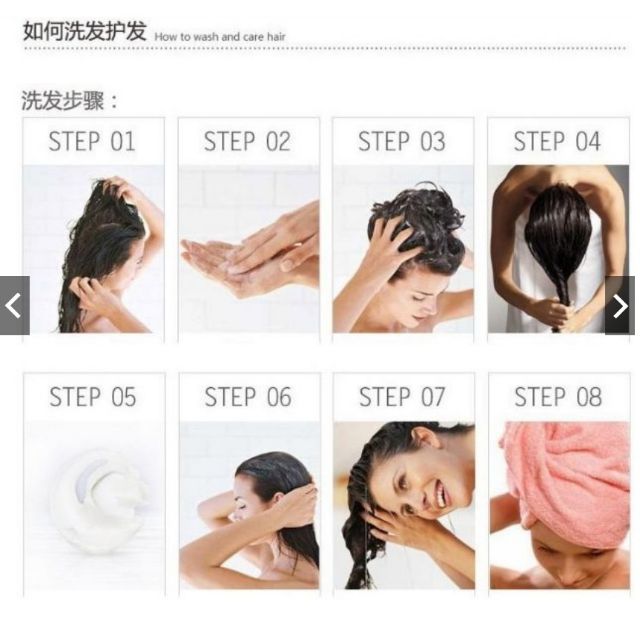 如何洗发护发 How to wash and care hair

洗发步骤：

STEP 01

STEP 02

STEP 03

STEP 04

STEP 05

STEP 06

STEP 07

STEP 08