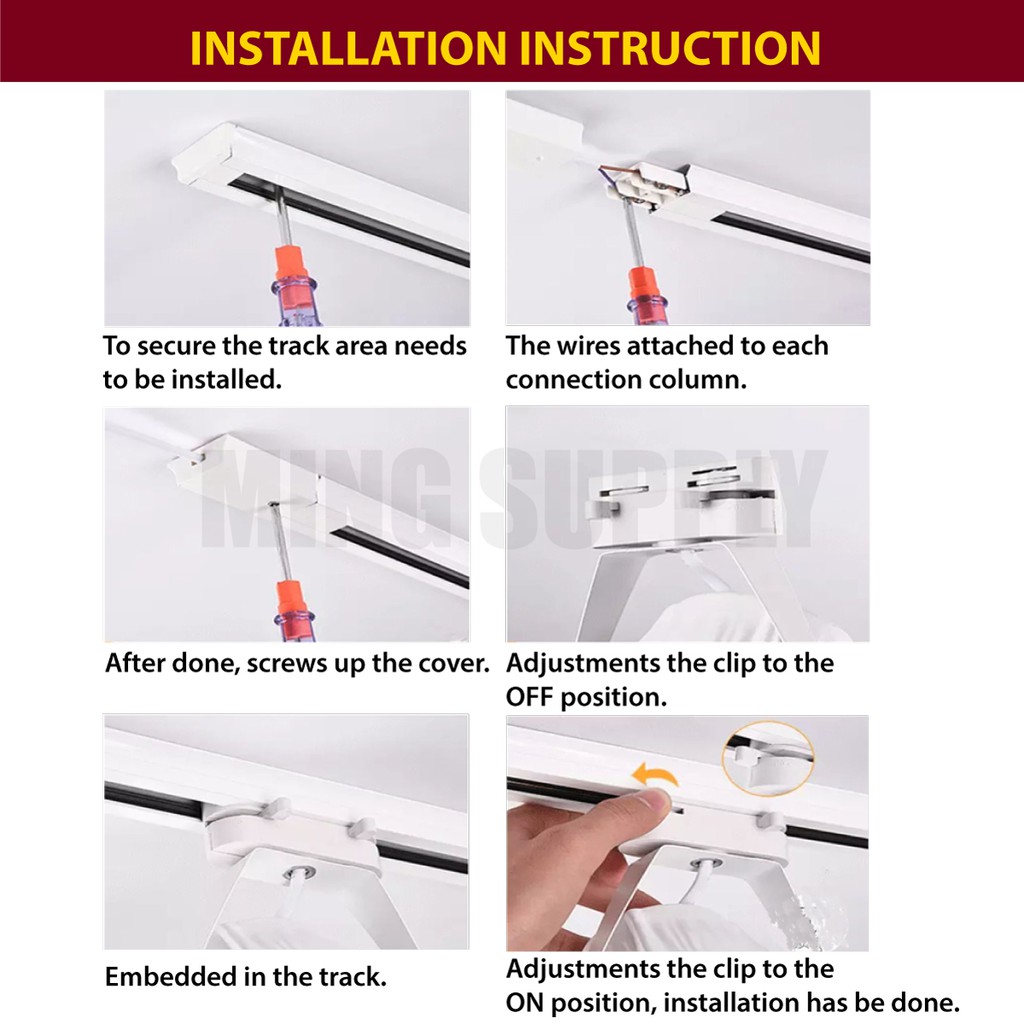 INSTALLATION INSTRUCTION

To secure the track area needs to be installed.

The wires attached to each connection column.

MING SUPPLY

After done, screws up the cover.

Adjustments the clip to the OFF position.

Embedded in the track.

Adjustments the clip to the ON position, installation has be done.