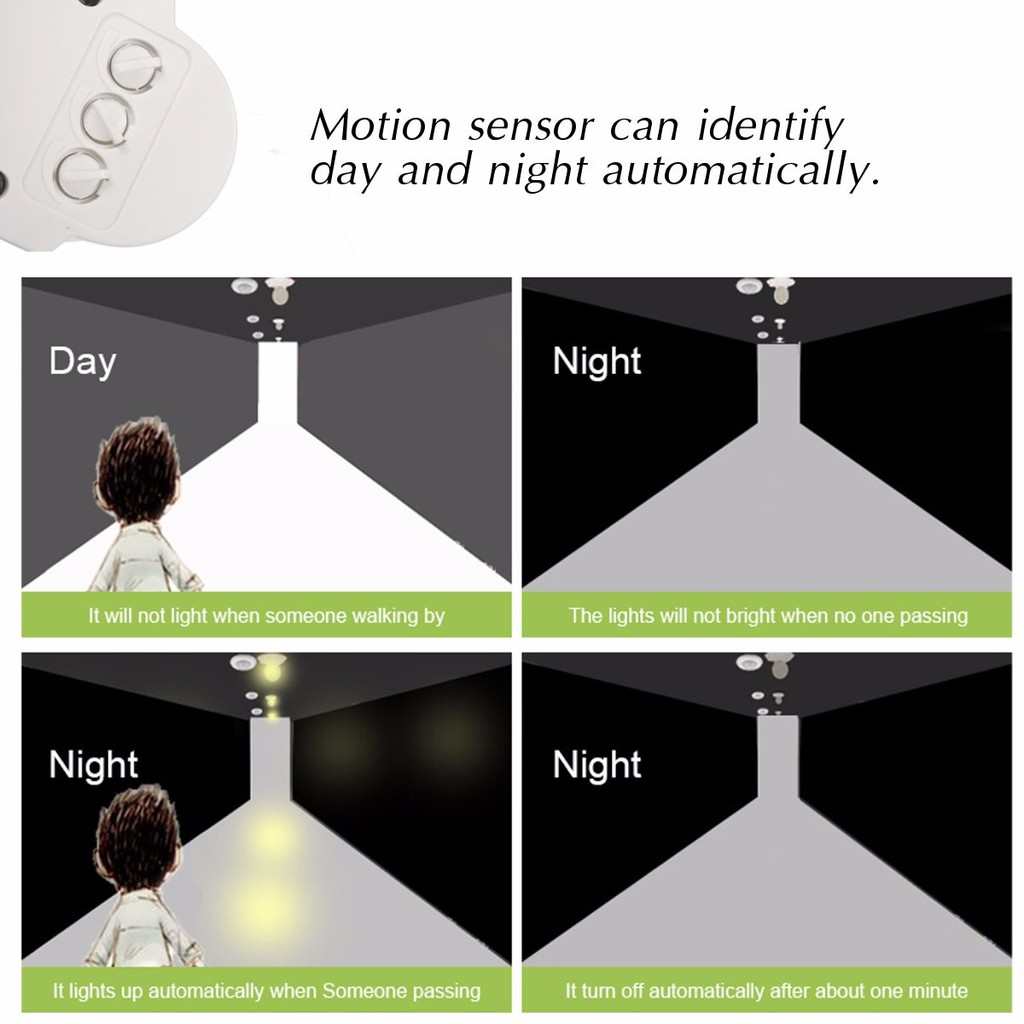 Motion sensor can identify day and night automatically.

Day

It will not light when someone walking by

Night

The lights will not bright when no one passing

Night

It lights up automatically when Someone passing

Night

It turn off automatically after about one minute