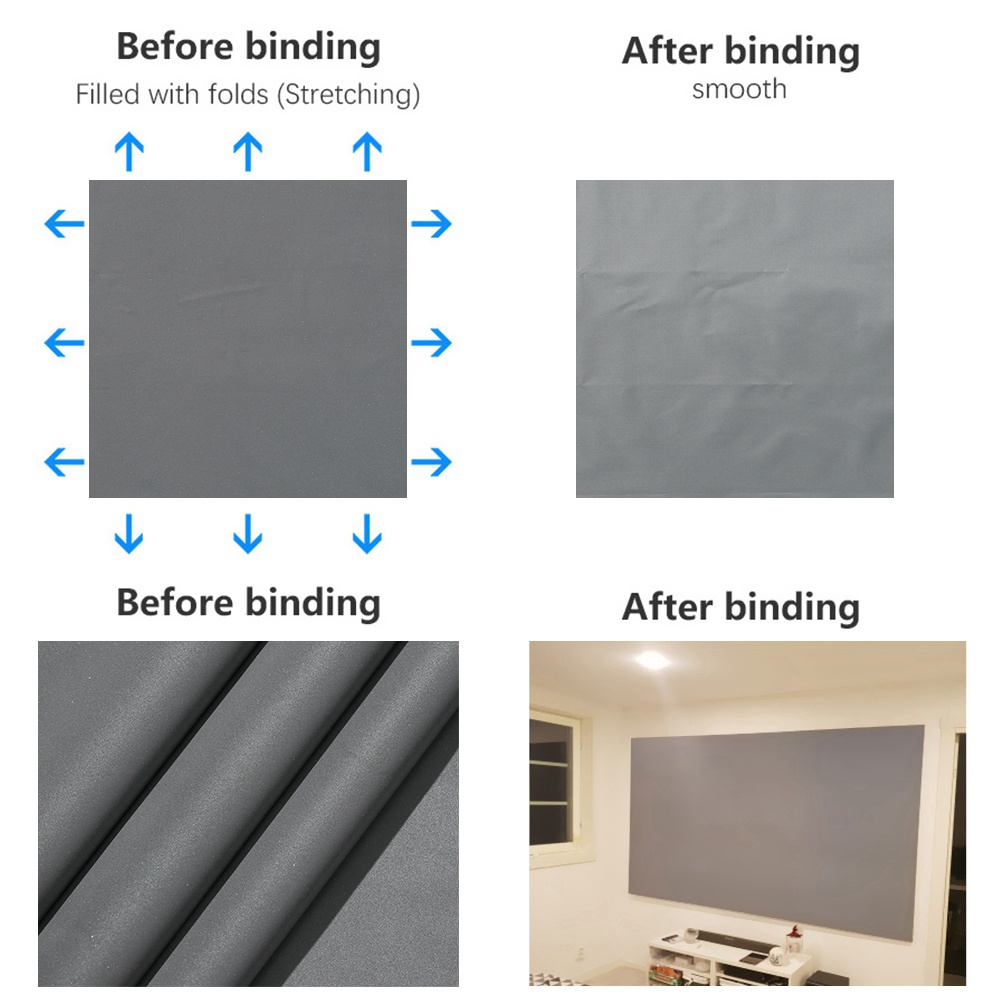 Before binding
Filled with folds (Stretching)

After binding
smooth

Before binding

After binding