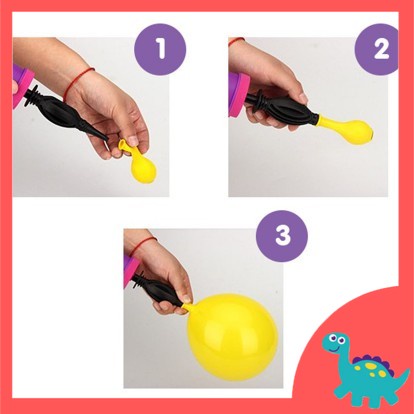 1

2

3