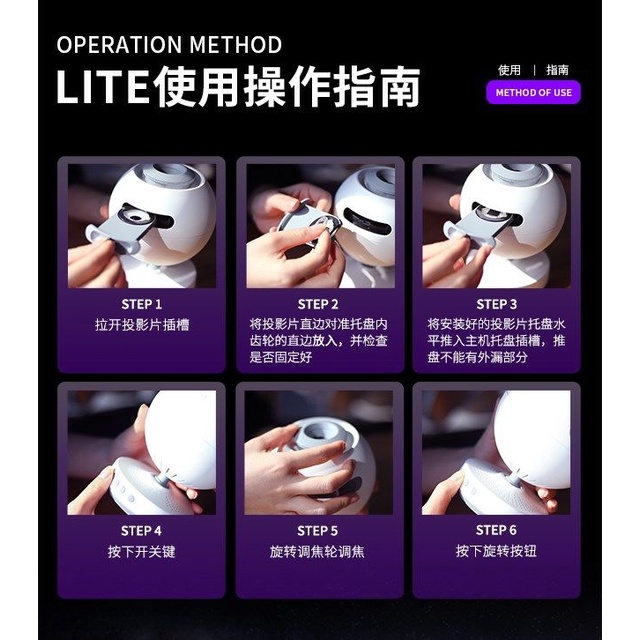 OPERATION METHOD
LITE使用操作指南

使用 | 指南
METHOD OF USE

STEP 1
拉开投影片插槽

STEP 2
将投影片直边对准托盘内齿轮的直边放入，并检查是否固定好

STEP 3
将安装好的投影片托盘水平推入主机托盘插槽，推盘不能有外漏部分

STEP 4
按下开关键

STEP 5
旋转调焦轮调焦

STEP 6
按下旋转按钮