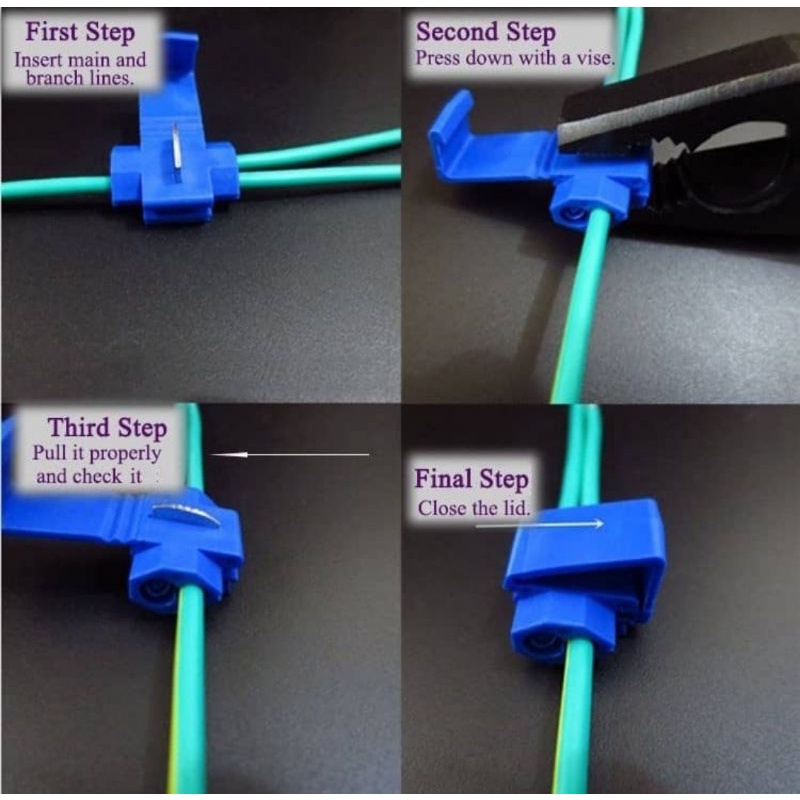 First Step
Insert main and branch lines.

Second Step
Press down with a vise.

Third Step
Pull it properly and check it

Final Step
Close the lid.