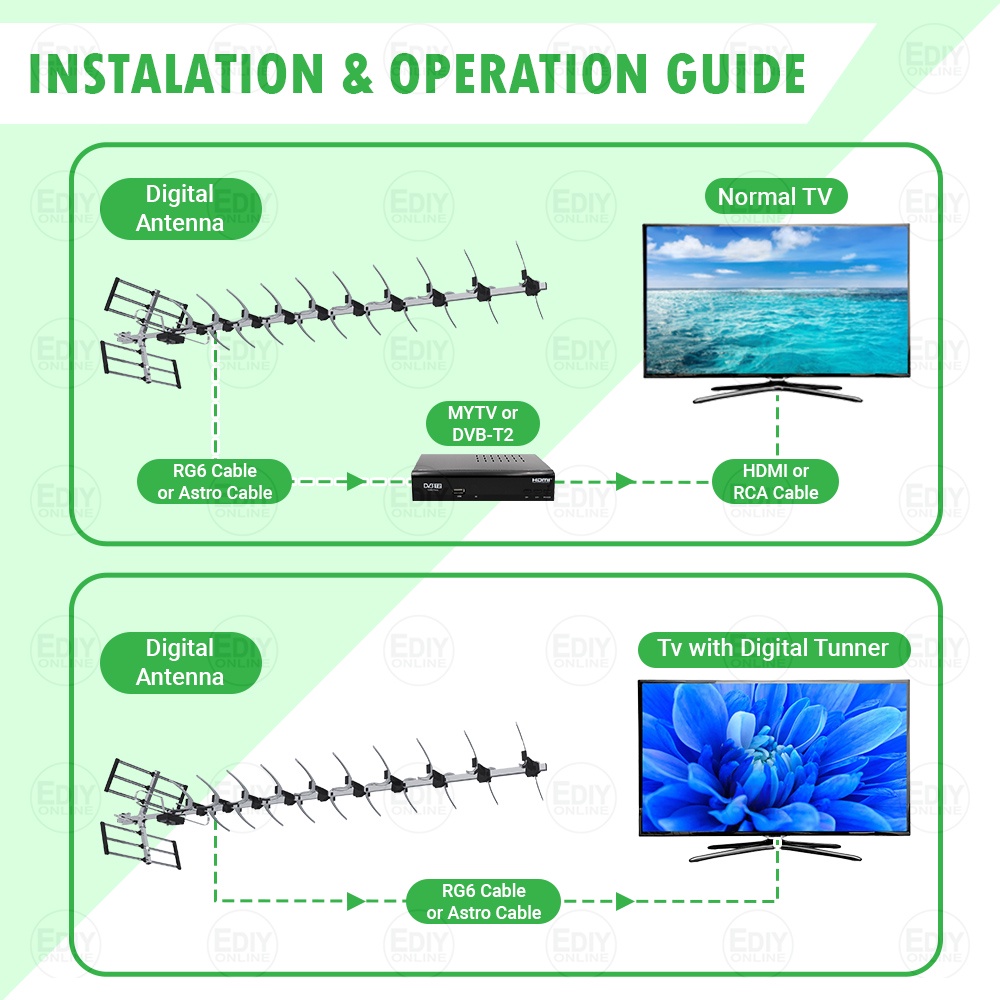 INSTALATION & OPERATION GUIDE

Digital Antenna

Normal TV

MYTV or DVB-T2

RG6 Cable or Astro Cable

HDMI or RCA Cable

Digital Antenna

Tv with Digital Tunner

RG6 Cable or Astro Cable

EDIY ONLINE