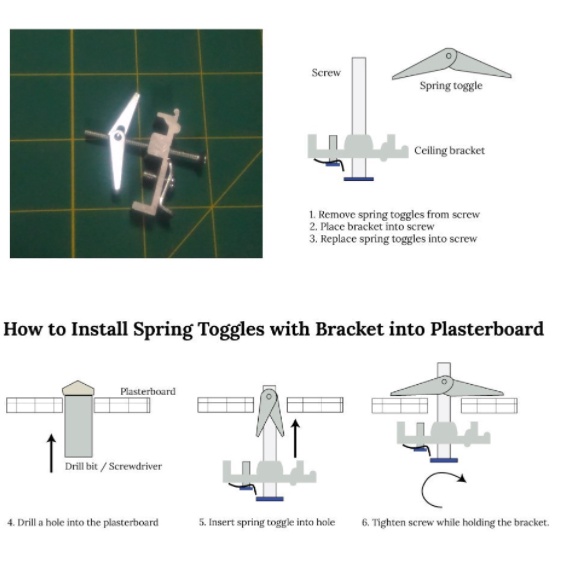 Screw

Spring toggle

Ceiling bracket

1. Remove spring toggles from screw
2. Place bracket into screw
3. Replace spring toggles into screw

How to Install Spring Toggles with Bracket into Plasterboard

Plasterboard

Drill bit / Screwdriver

4. Drill a hole into the plasterboard

5. Insert spring toggle into hole

6. Tighten screw while holding the bracket.