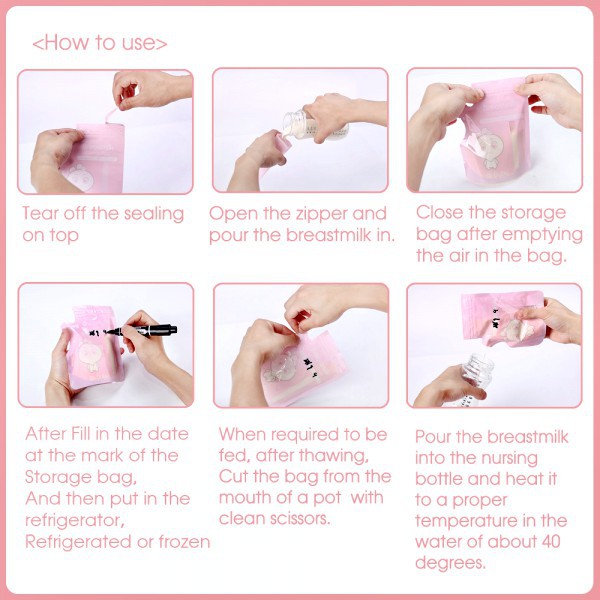 <How to use>

Tear off the sealing on top

Open the zipper and pour the breastmilk in.

Close the storage bag after emptying the air in the bag.

After Fill in the date at the mark of the Storage bag,
And then put in the refrigerator,
Refrigerated or frozen

When required to be fed, after thawing, Cut the bag from the mouth of a pot with clean scissors.

Pour the breastmilk into the nursing bottle and heat it to a proper temperature in the water of about 40 degrees.