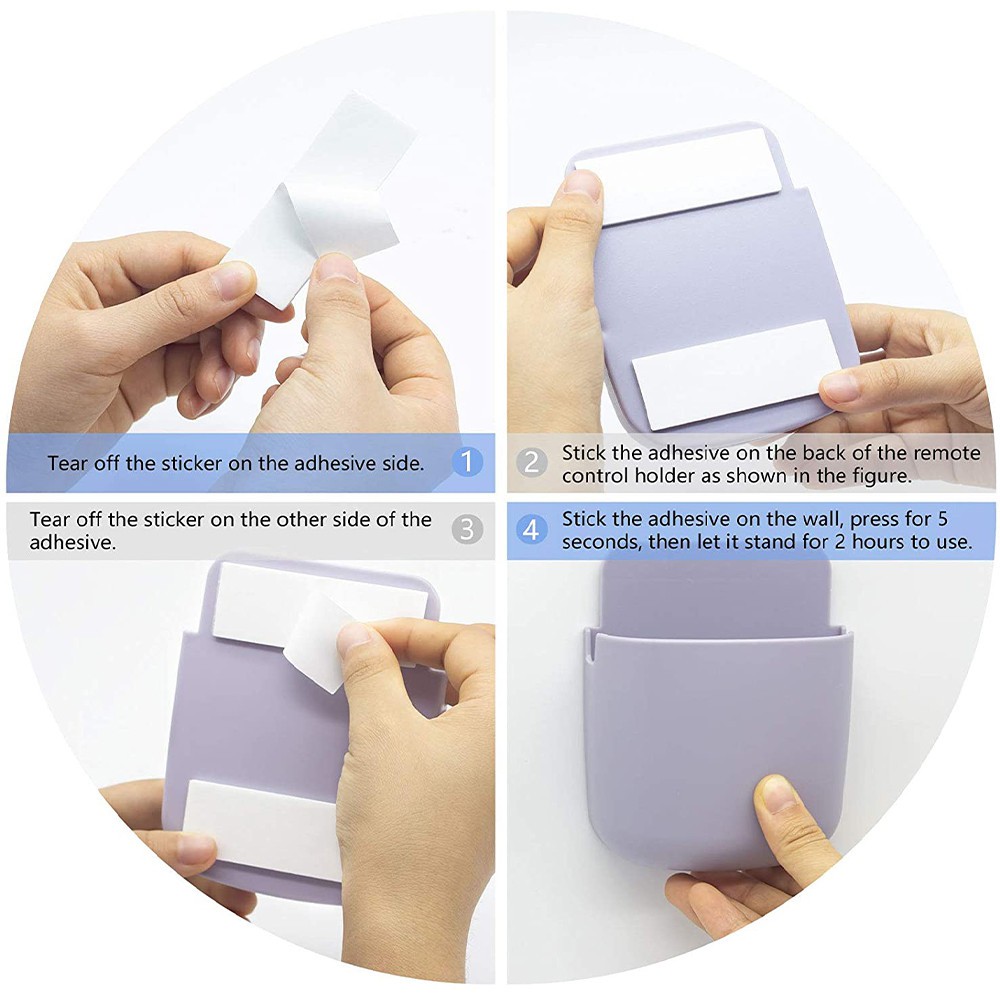 Tear off the sticker on the adhesive side. 1

2 Stick the adhesive on the back of the remote control holder as shown in the figure.

Tear off the sticker on the other side of the adhesive. 3

4 Stick the adhesive on the wall, press for 5 seconds, then let it stand for 2 hours to use.