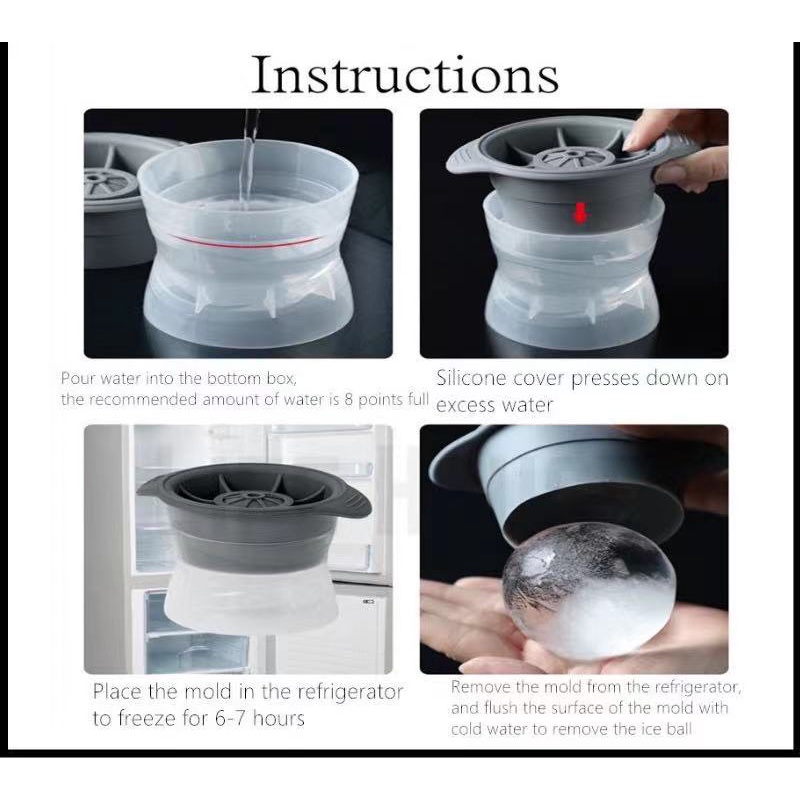 Instructions

Pour water into the bottom box, the recommended amount of water is 8 points full

Silicone cover presses down on excess water

Place the mold in the refrigerator to freeze for 6-7 hours

Remove the mold from the refrigerator, and flush the surface of the mold with cold water to remove the ice ball