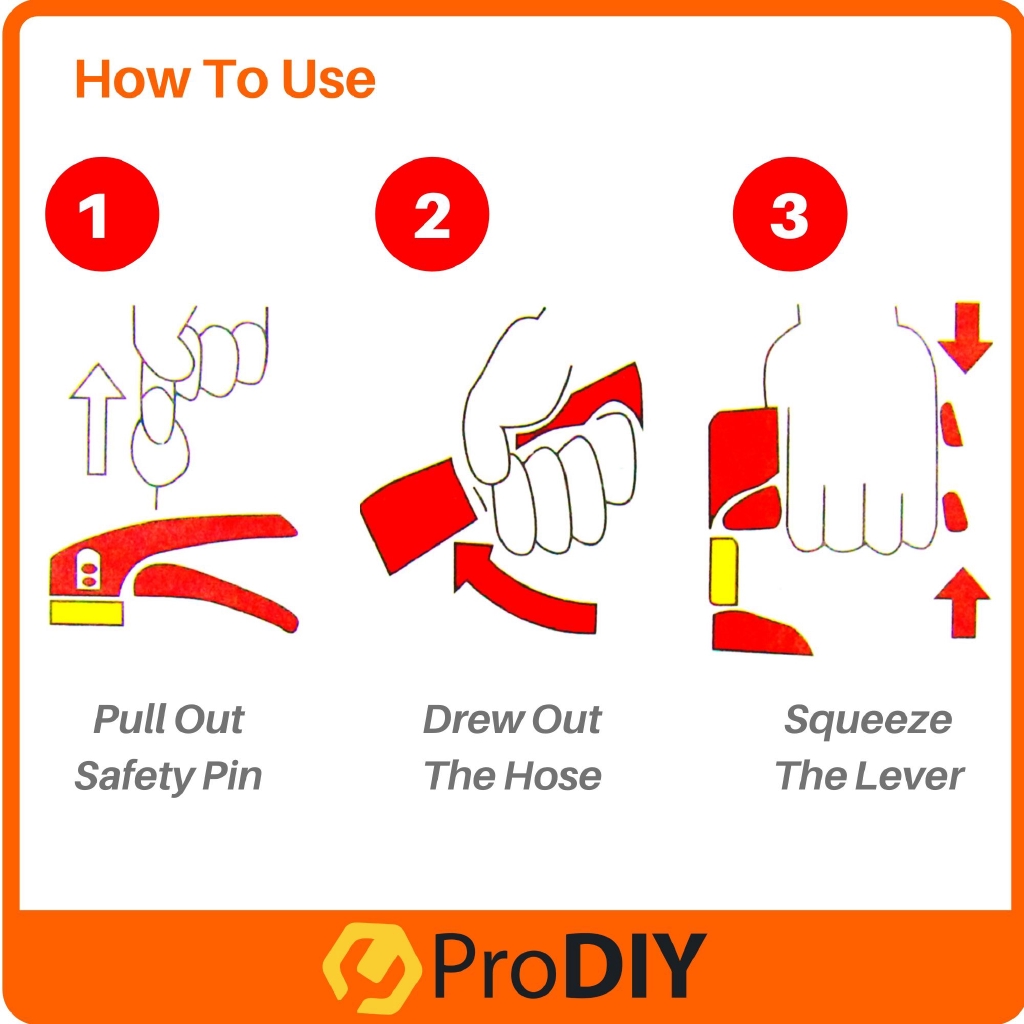 How To Use

1

Pull Out Safety Pin

2

Drew Out The Hose

3

Squeeze The Lever

ProDIY