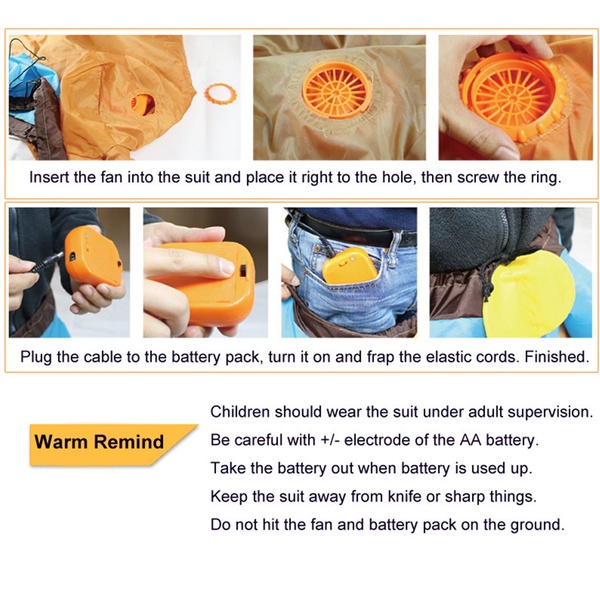 Insert the fan into the suit and place it right to the hole, then screw the ring.

Plug the cable to the battery pack, turn it on and frap the elastic cords. Finished.

Warm Remind

Children should wear the suit under adult supervision.

Be careful with +/- electrode of the AA battery.

Take the battery out when battery is used up.

Keep the suit away from knife or sharp things.

Do not hit the fan and battery pack on the ground.