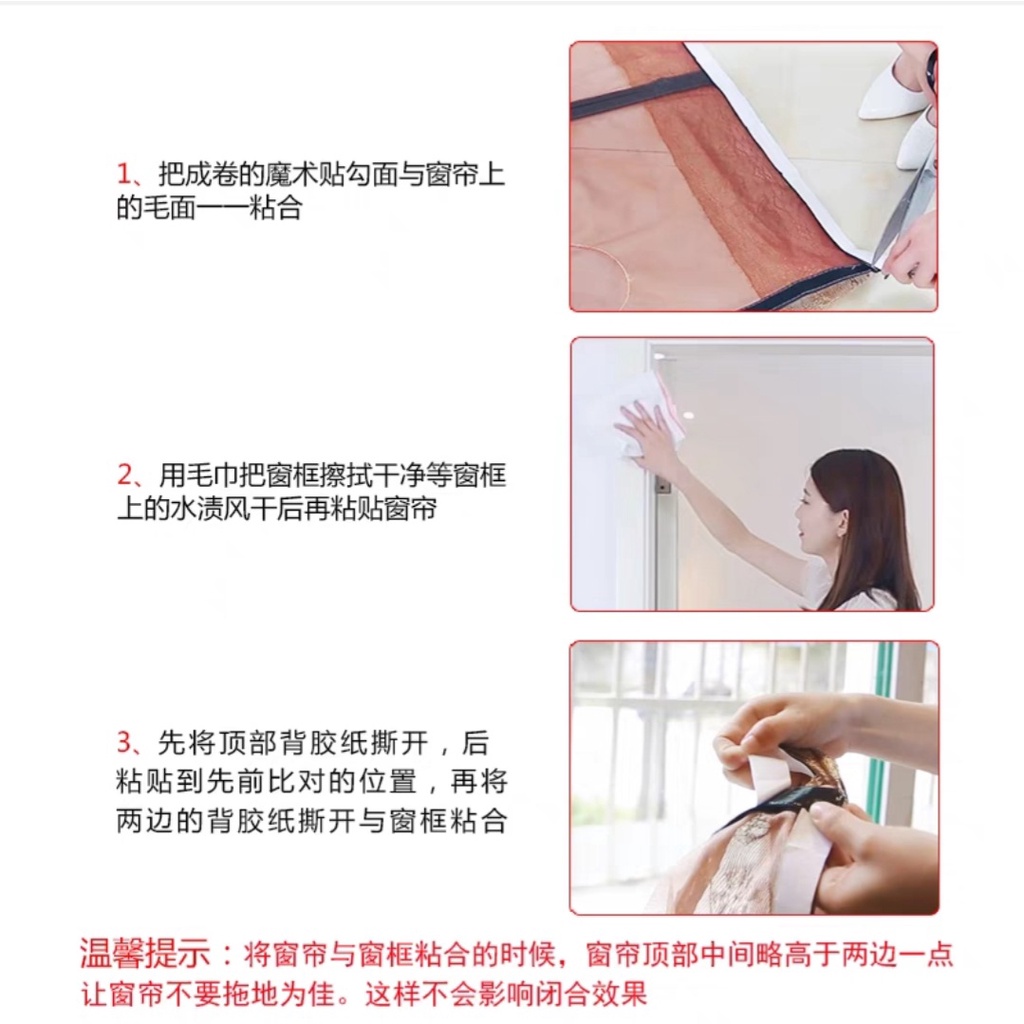 1、把成卷的魔术贴勾面与窗帘上的毛面一一粘合

2、用毛巾把窗框擦拭干净等窗框上的水渍风干后再粘贴窗帘

3、先将顶部背胶纸撕开，后粘贴到先前比对的位置，再将两边的背胶纸撕开与窗框粘合

温馨提示：将窗帘与窗框粘合的时候，窗帘顶部中间略高于两边一点让窗帘不要拖地为佳。这样不会影响闭合效果