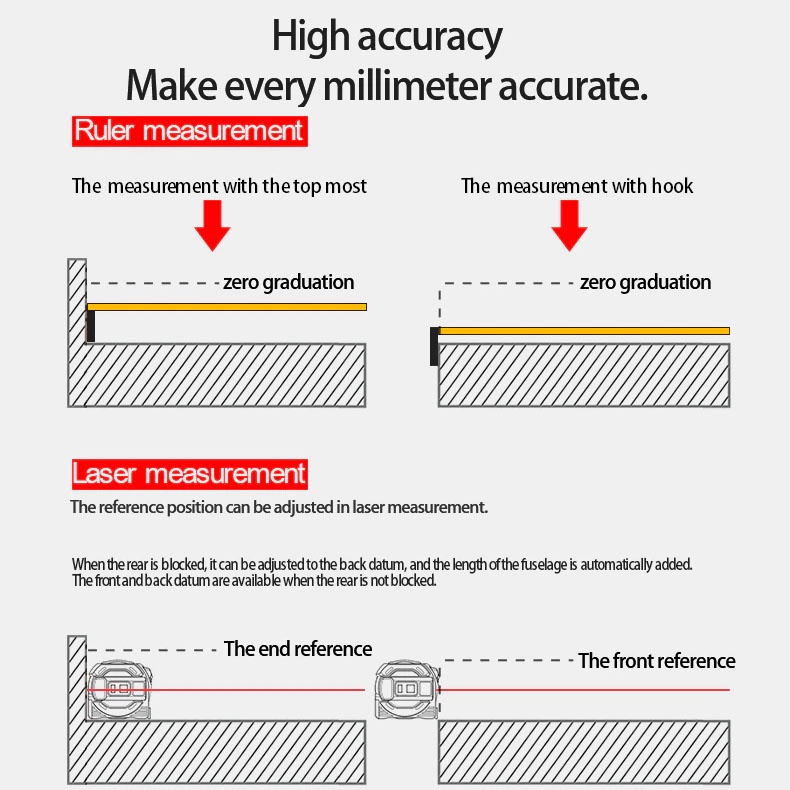 High accuracy
Make every millimeter accurate.

Ruler measurement

The measurement with the top most

zero graduation

The measurement with hook

zero graduation

Laser measurement

The reference position can be adjusted in laser measurement.

When the rear is blocked, it can be adjusted to the back datum, and the length of the fuselage is automatically added.
The front and back datum are available when the rear is not blocked.

The end reference

The front reference